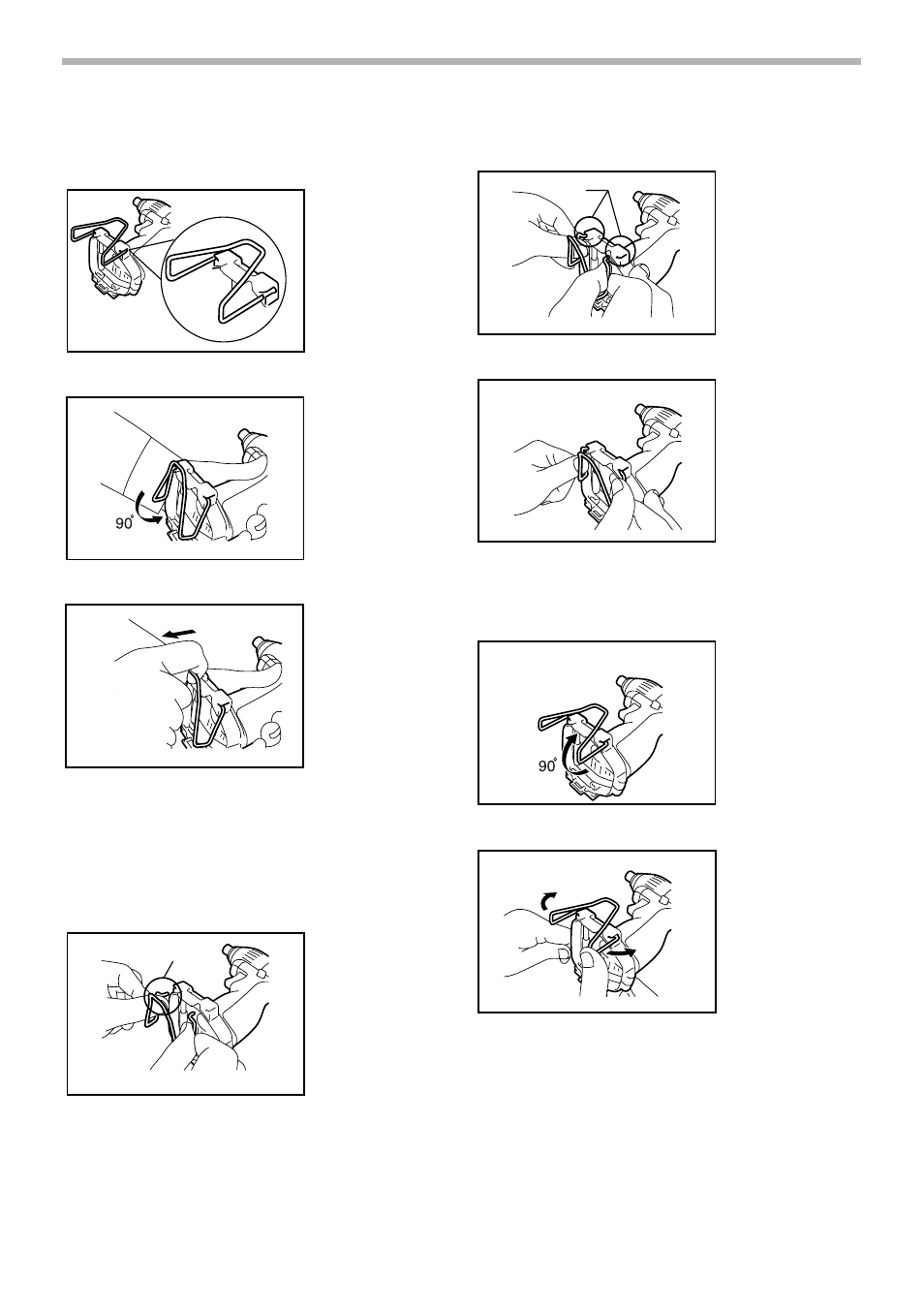 90°

90°