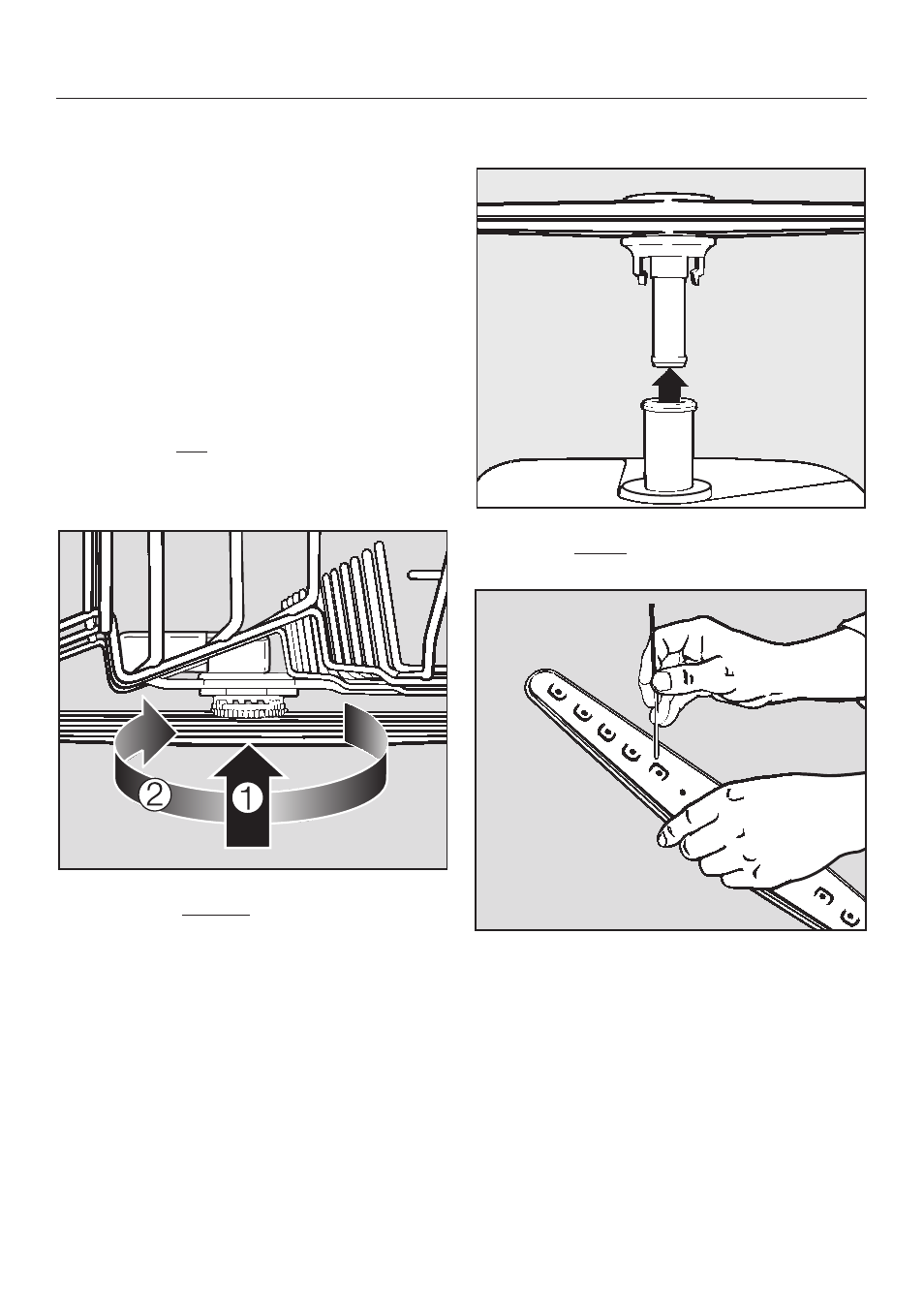 2

1