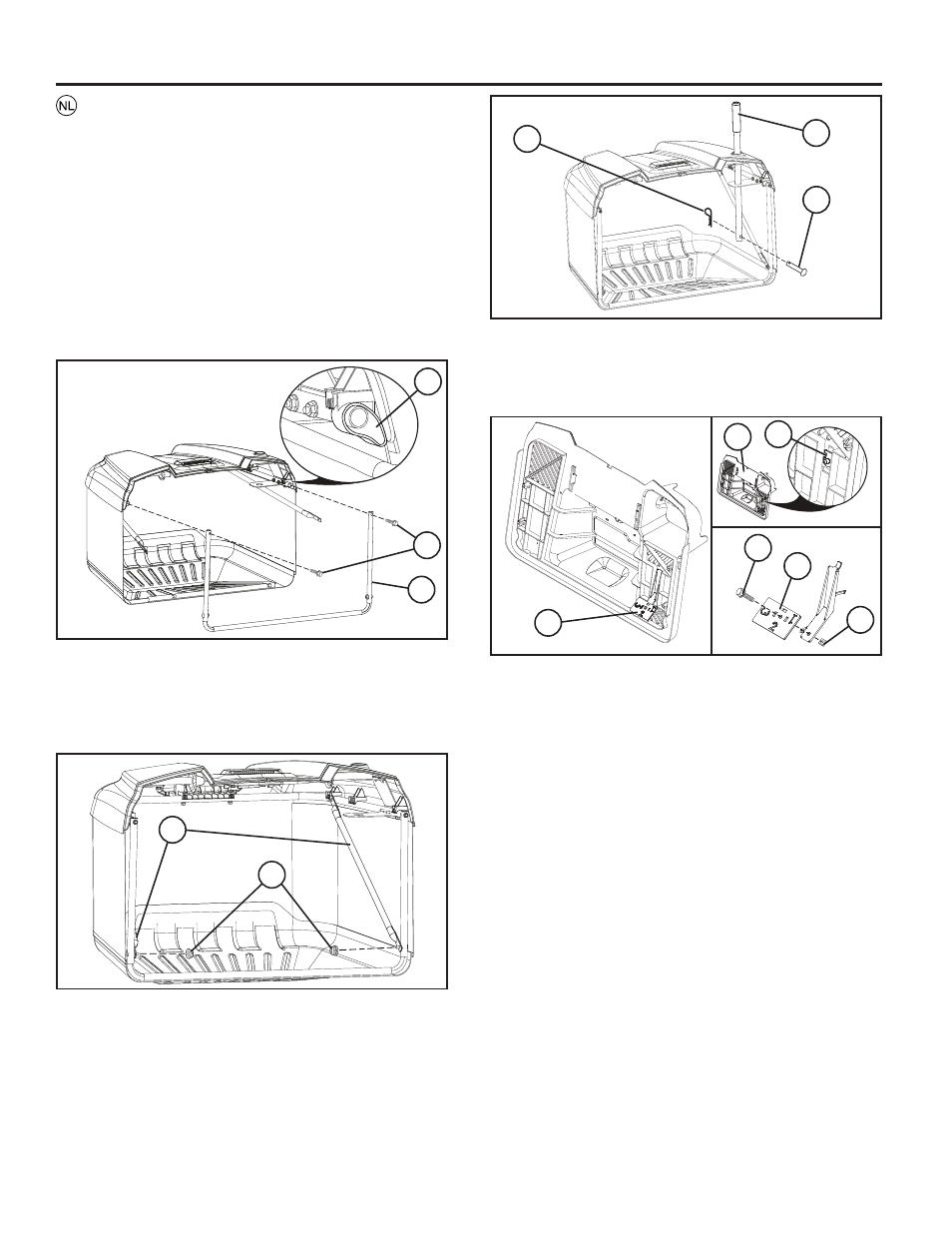 NL