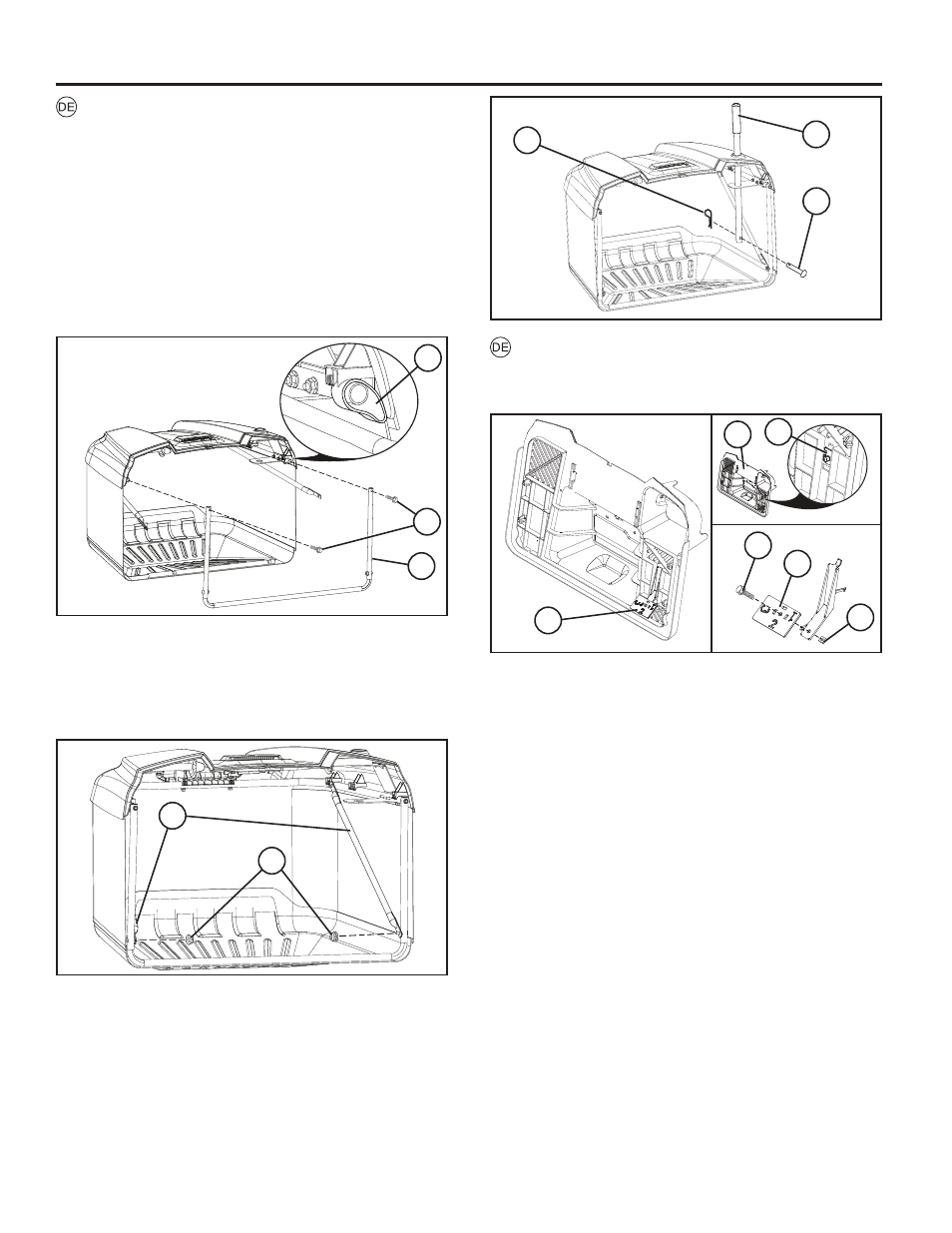 DE

DE