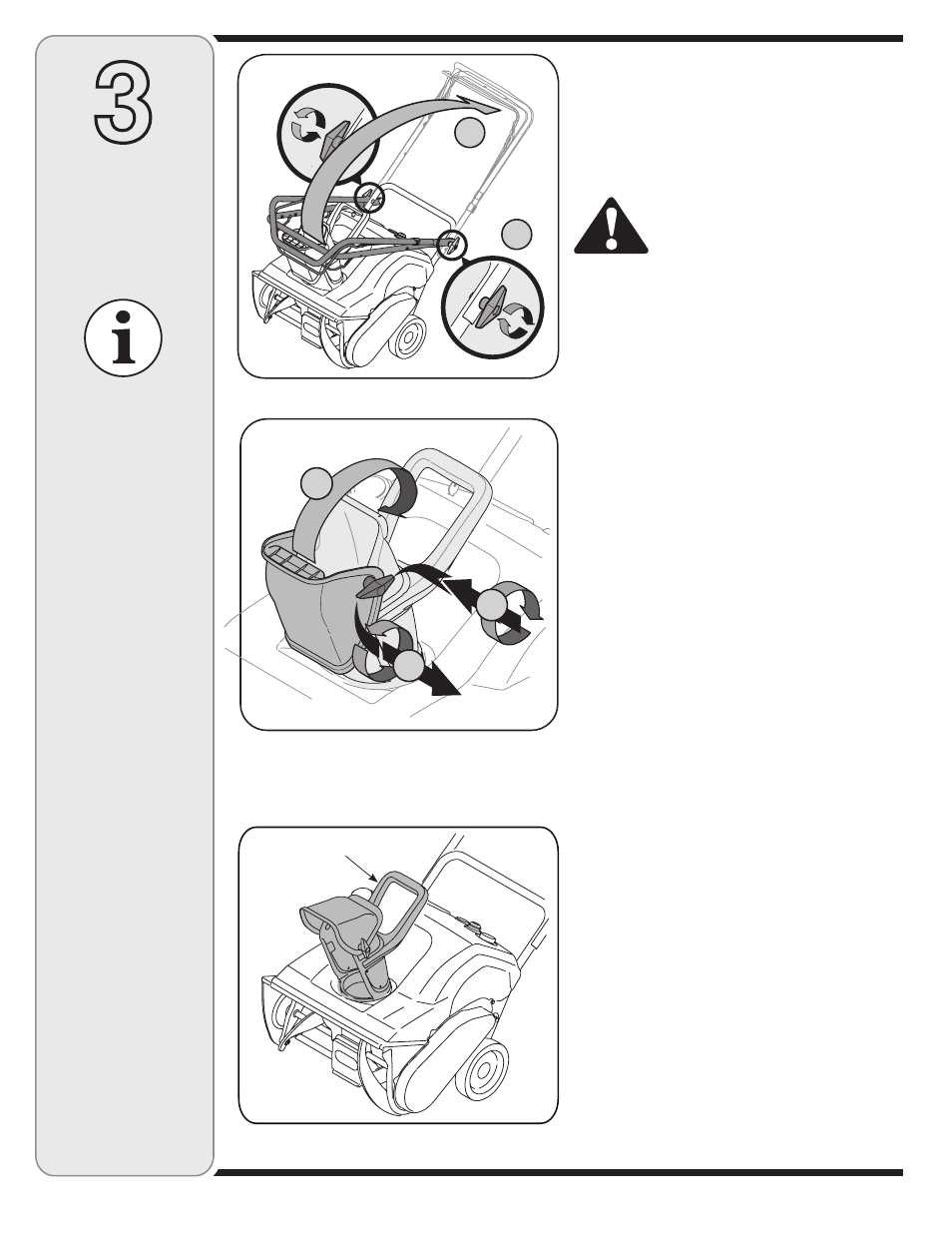 3