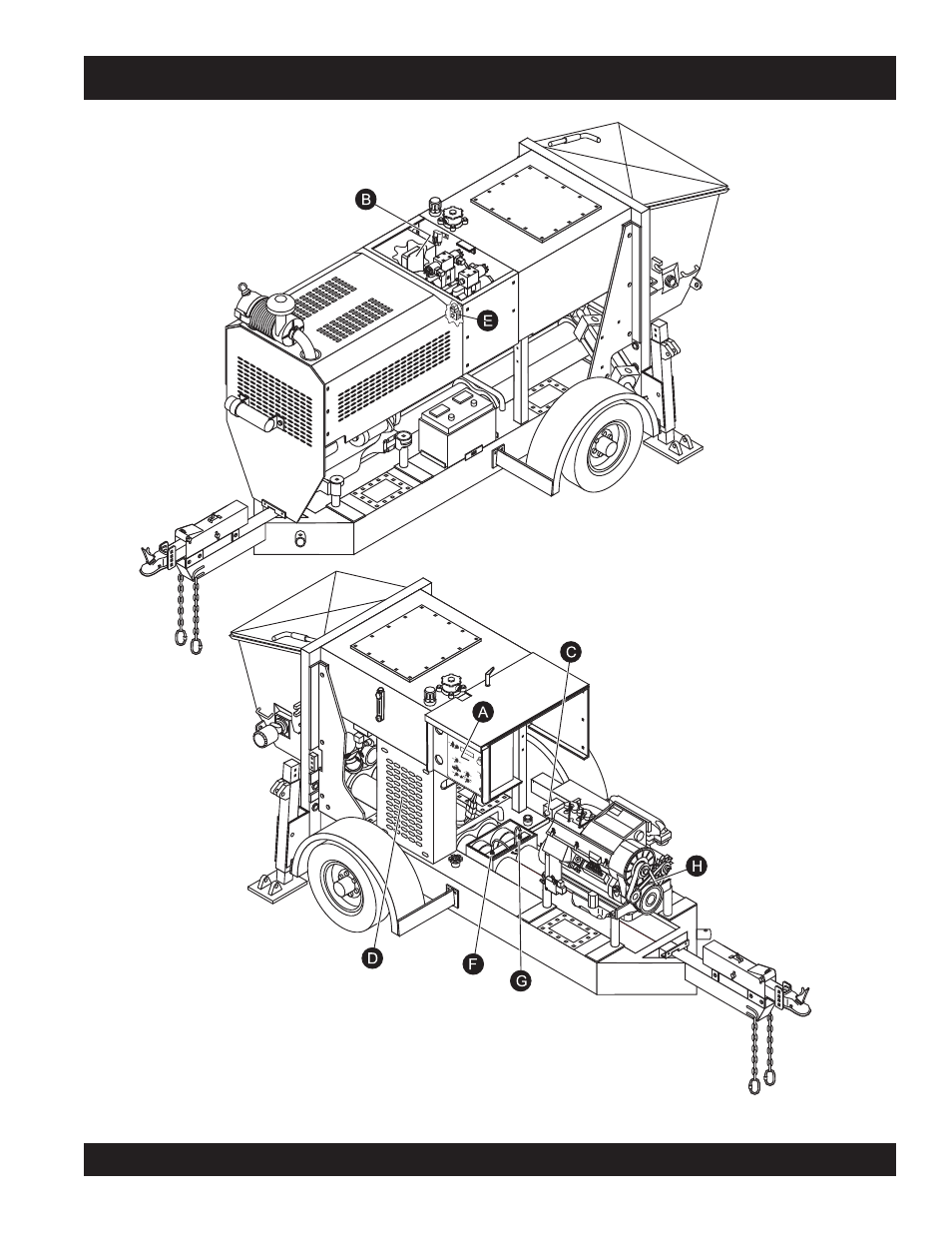 B

E

C

A

H

D

F

G