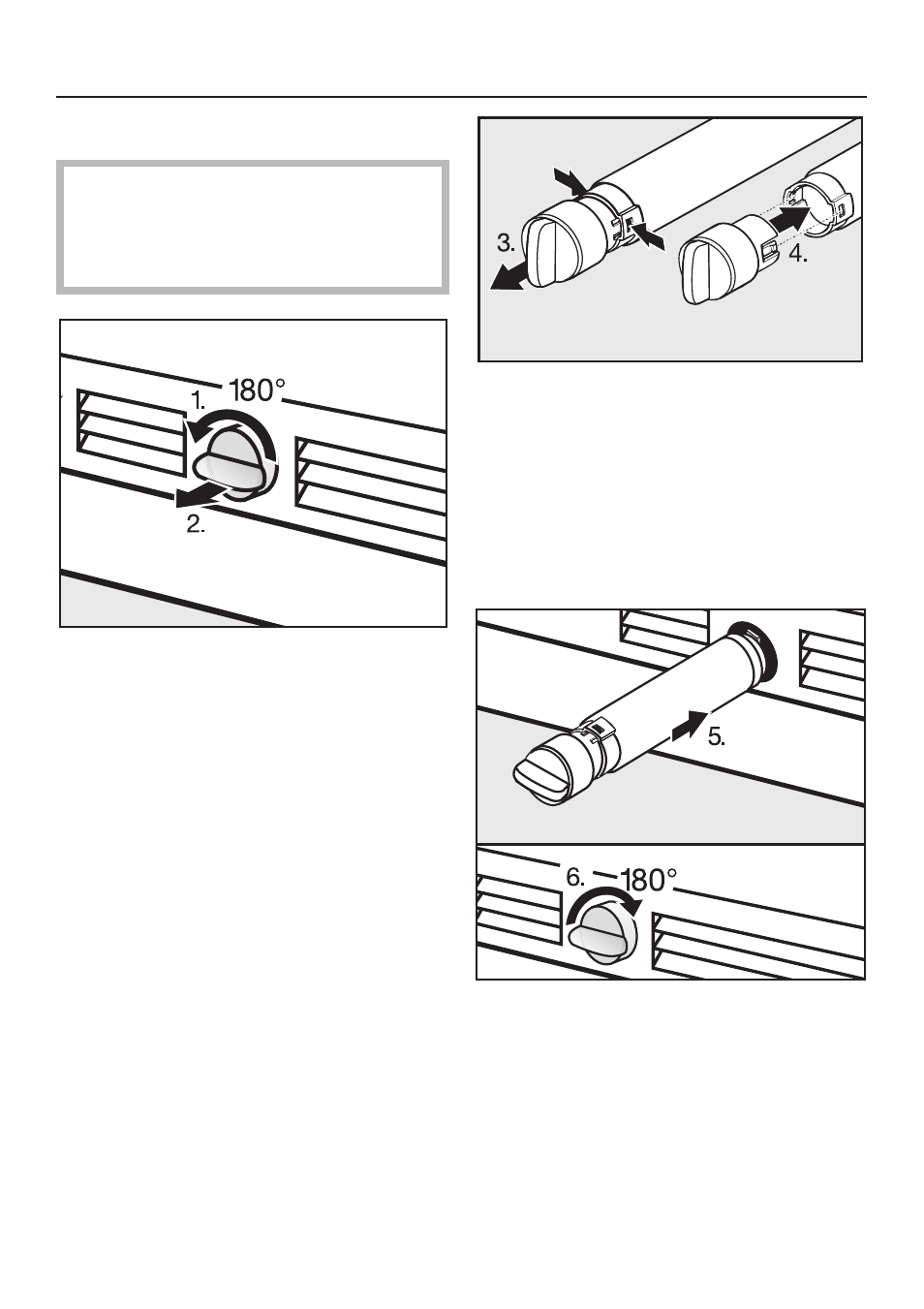 1. 180°

2.

3.

4.

5.

6. 180°