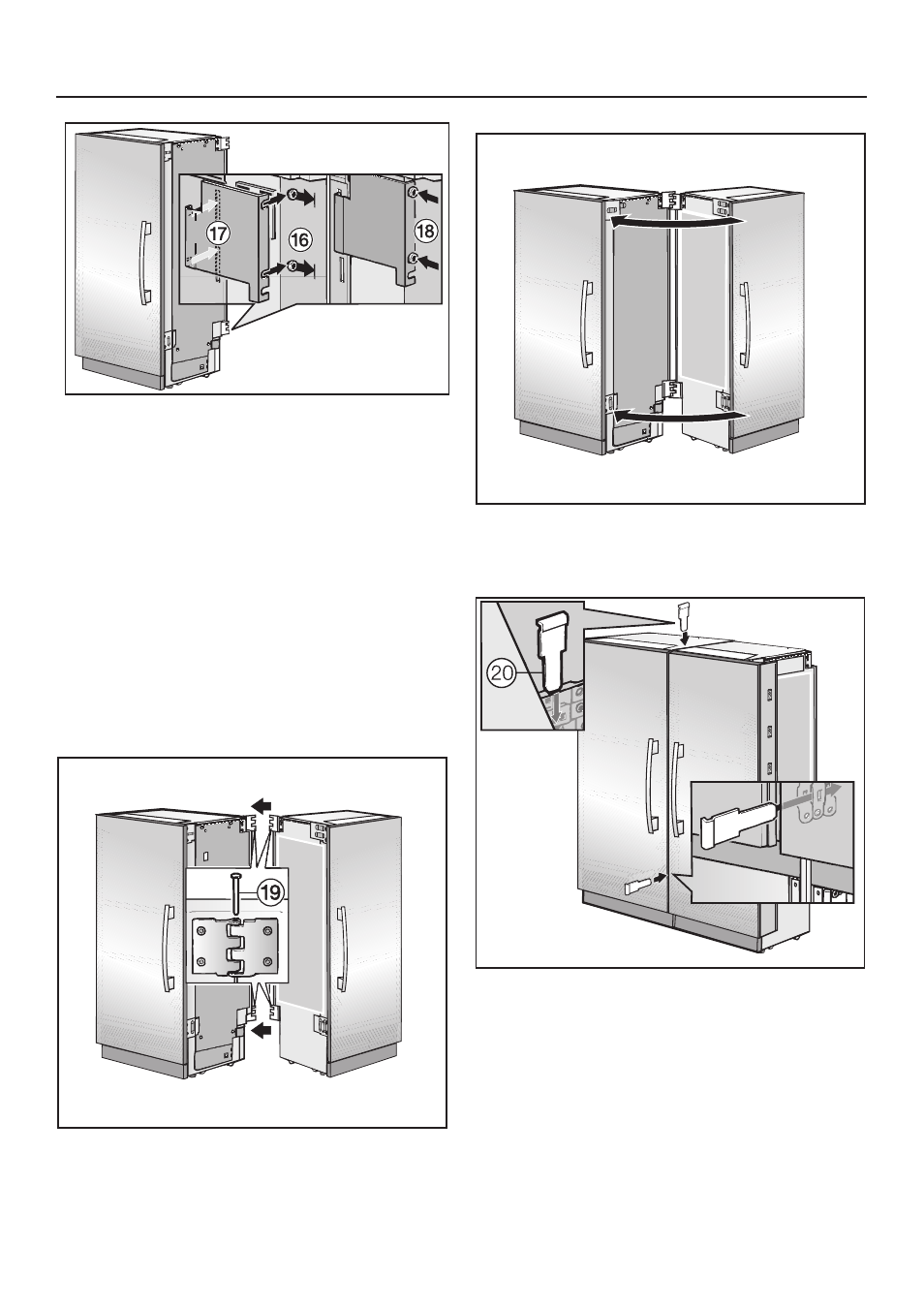 17
16
18
19
20