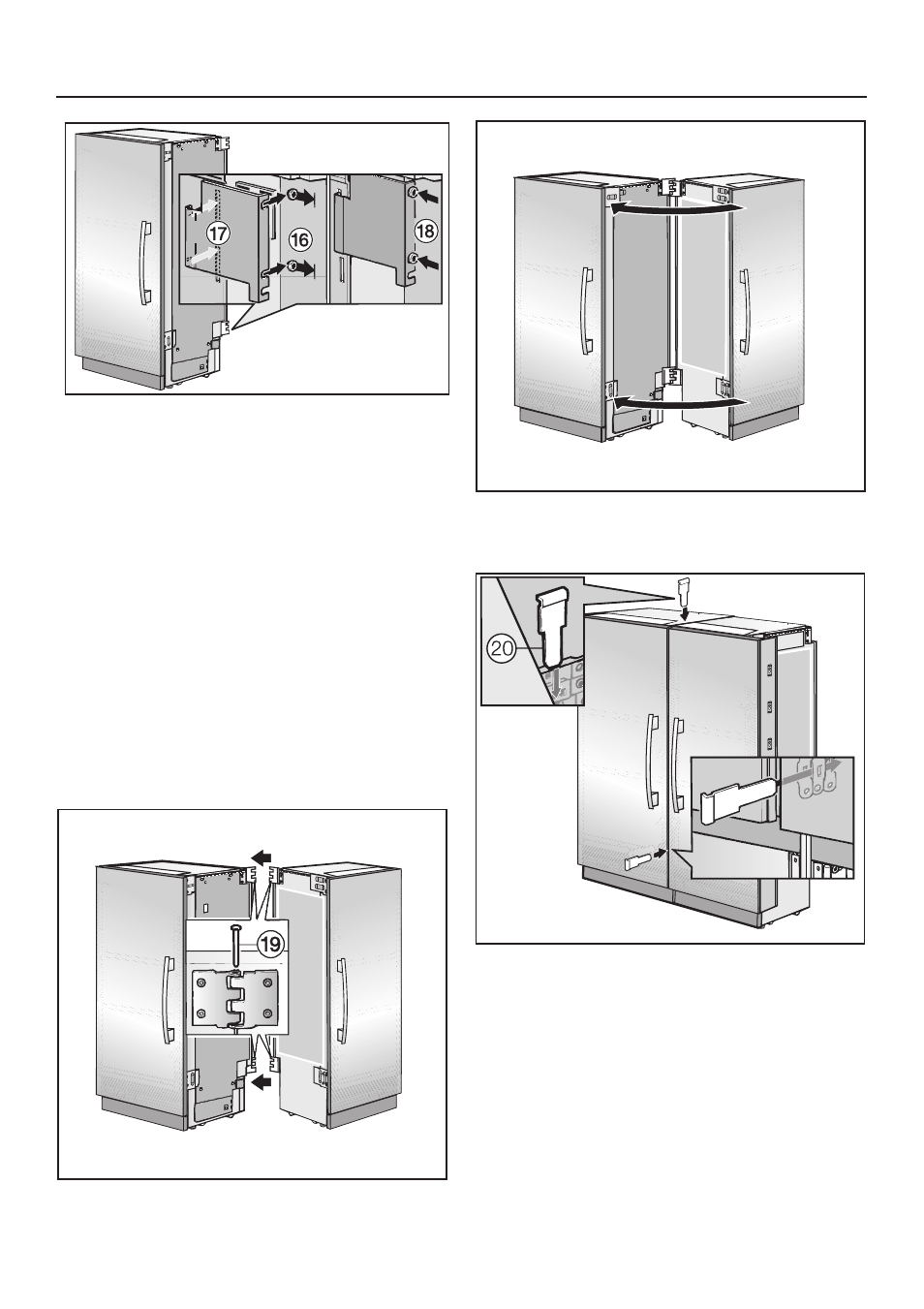 ⑰

⑯

⑱

⑲

20