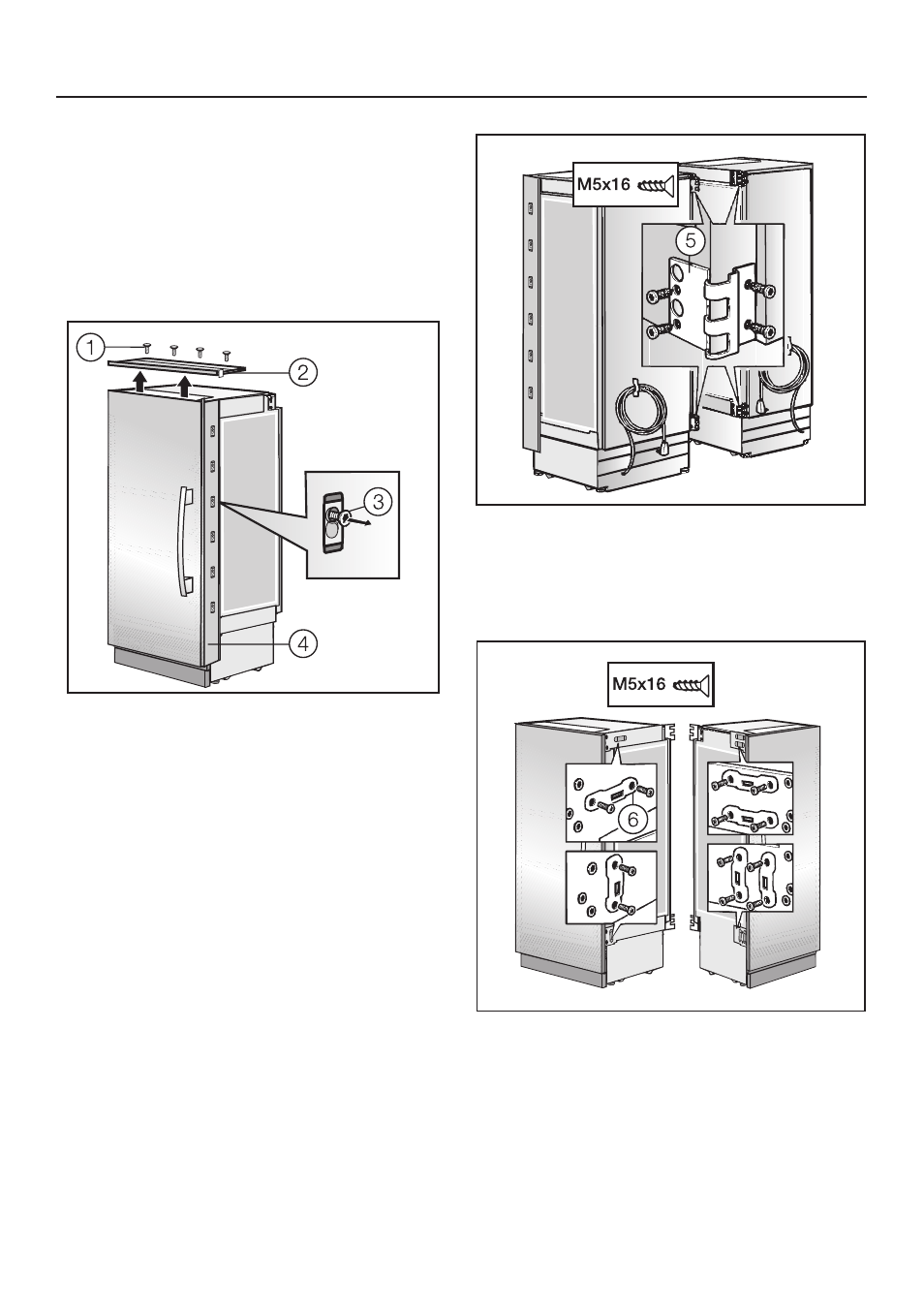 1
2
3
4

M5x16
5

M5x16
6