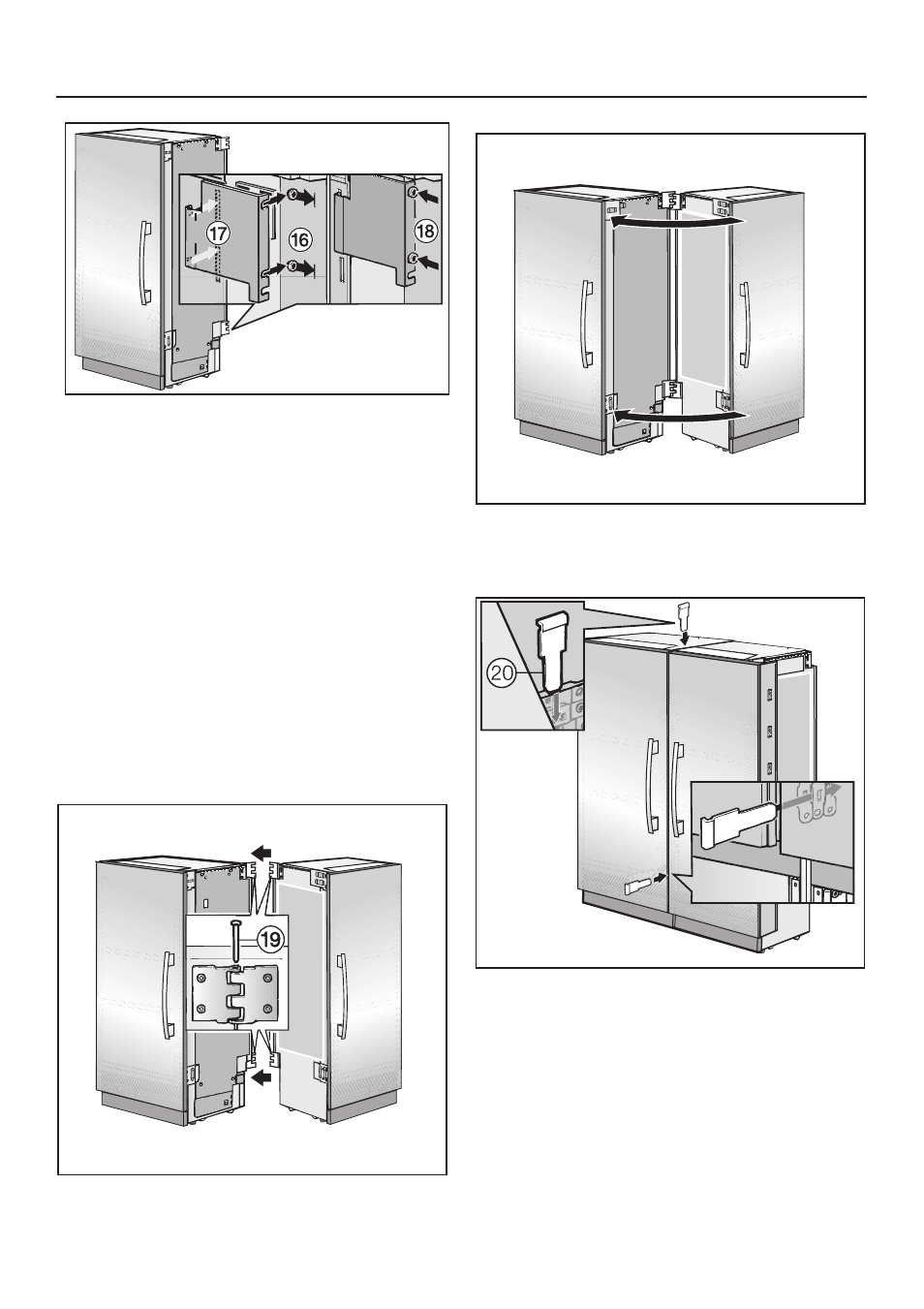 17

16

18

19

20