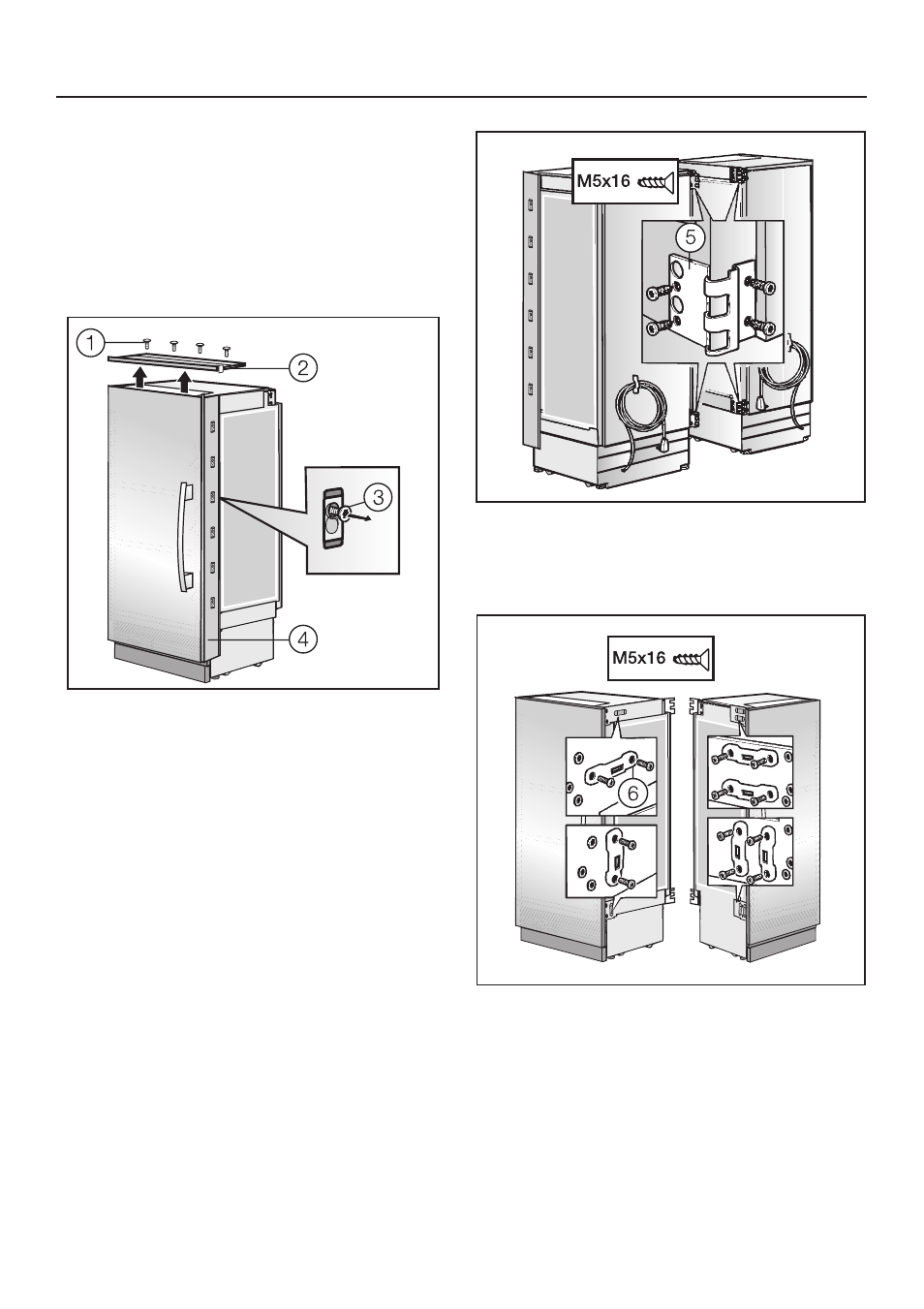 1

2

3

4

M5x16

5

M5x16

6