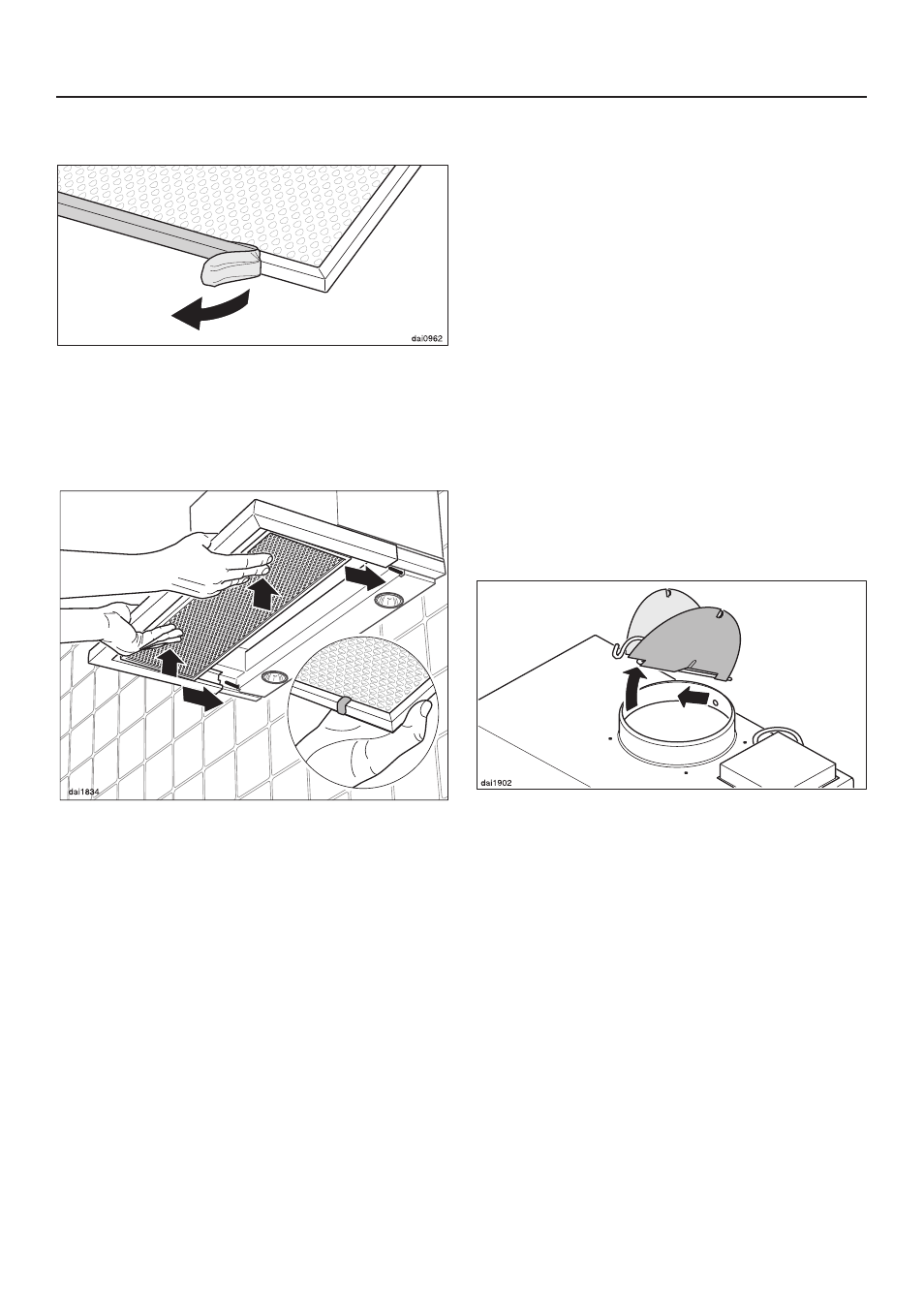 dai0962

dai1834

dai1902