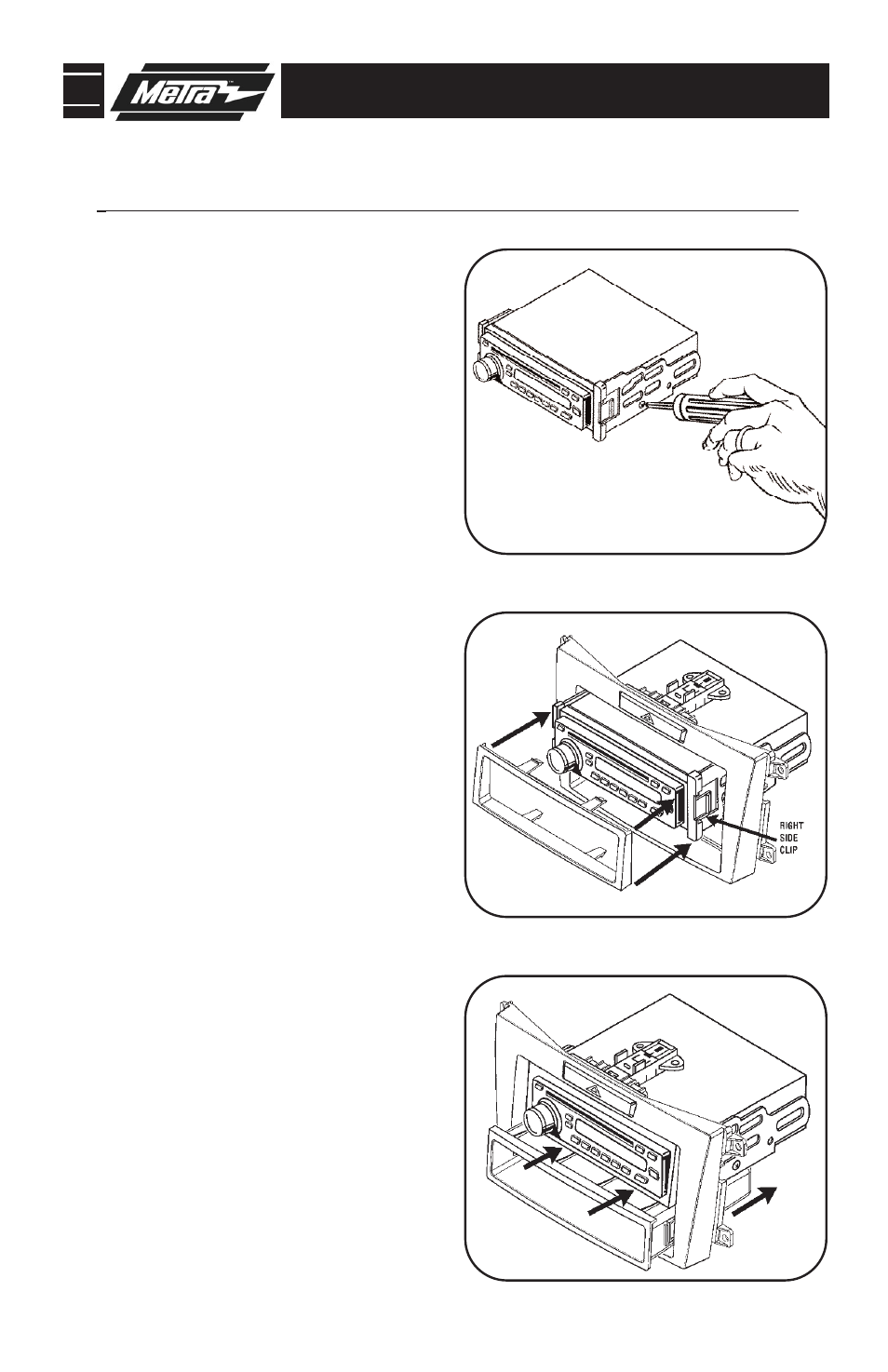 Metra

RIGHT SIDE CLIP