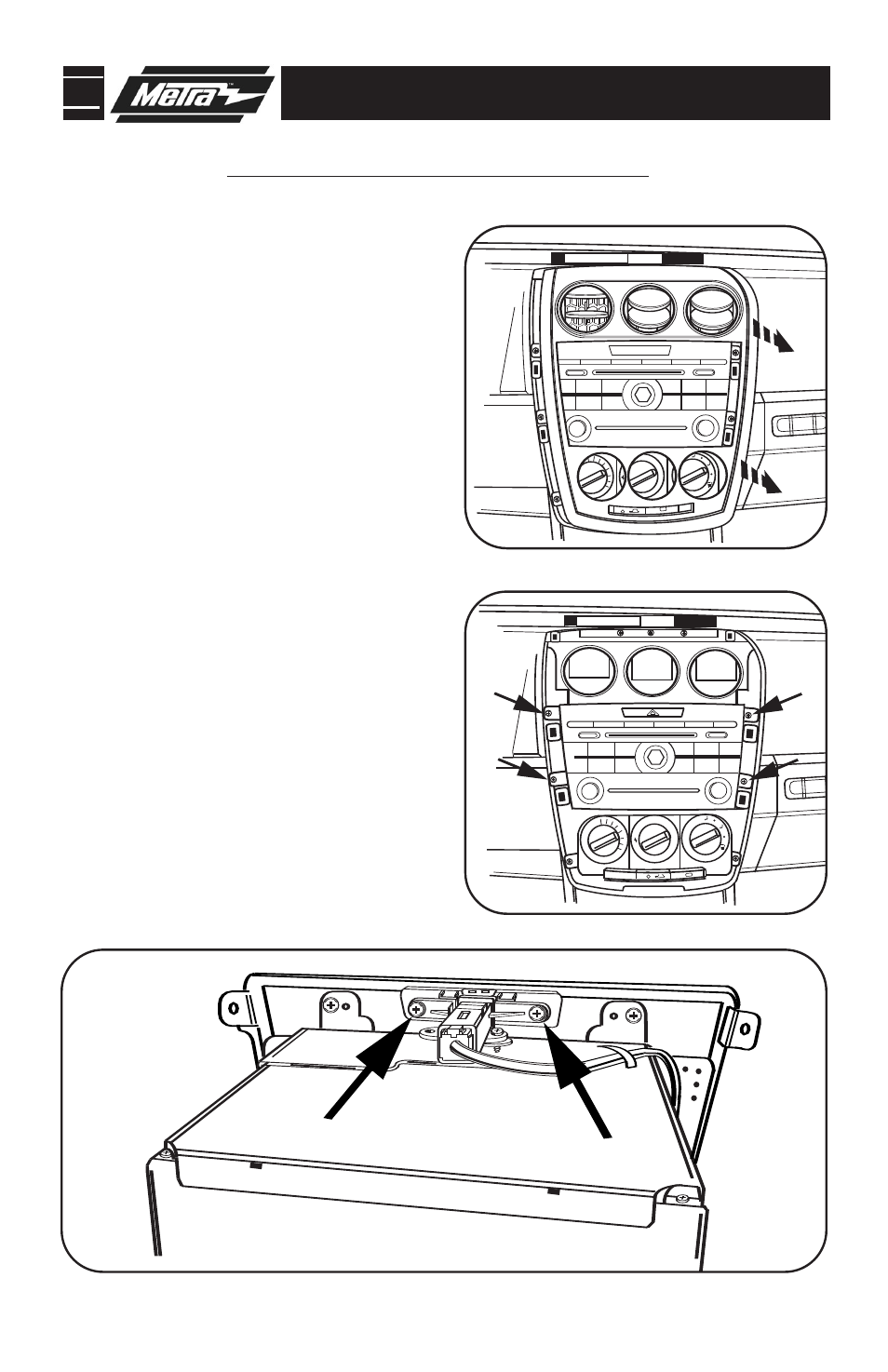 Metra