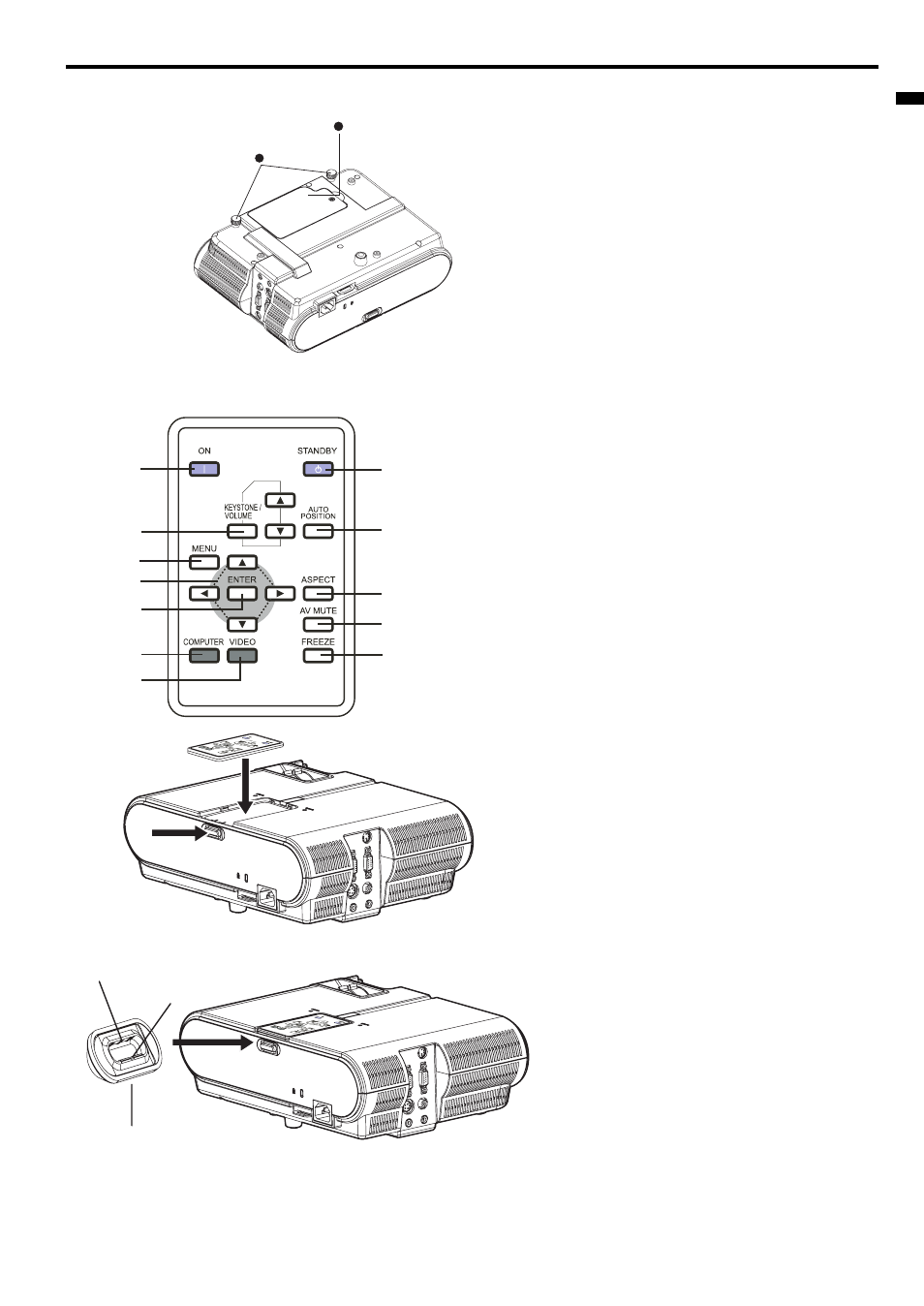 ON

STANDBY

KEYSTONE / VOLUME

AUTO POSITION

MENU

ENTER

ASPECT

AV MUTE

COMPUTER

VIDEO

FREEZE