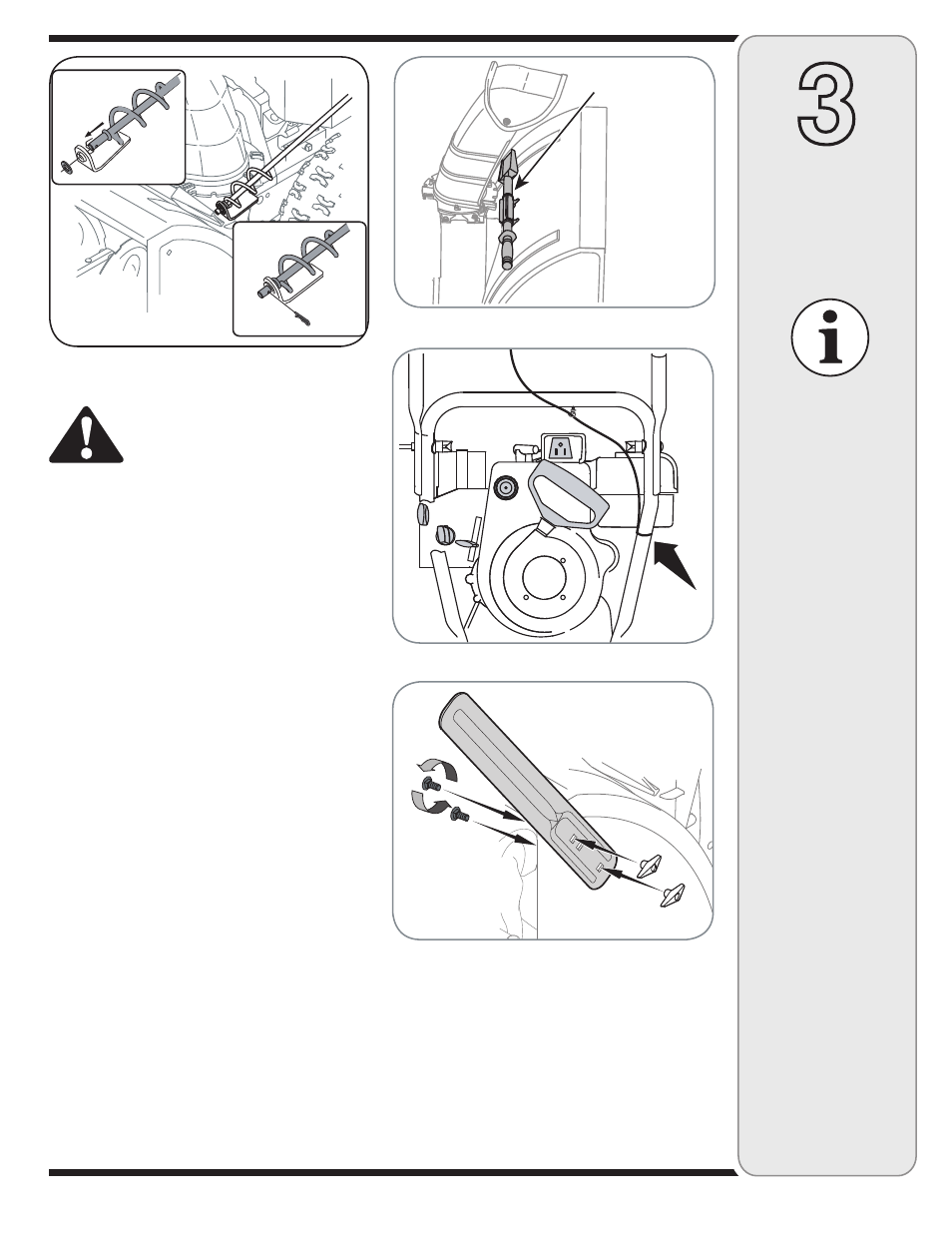 3