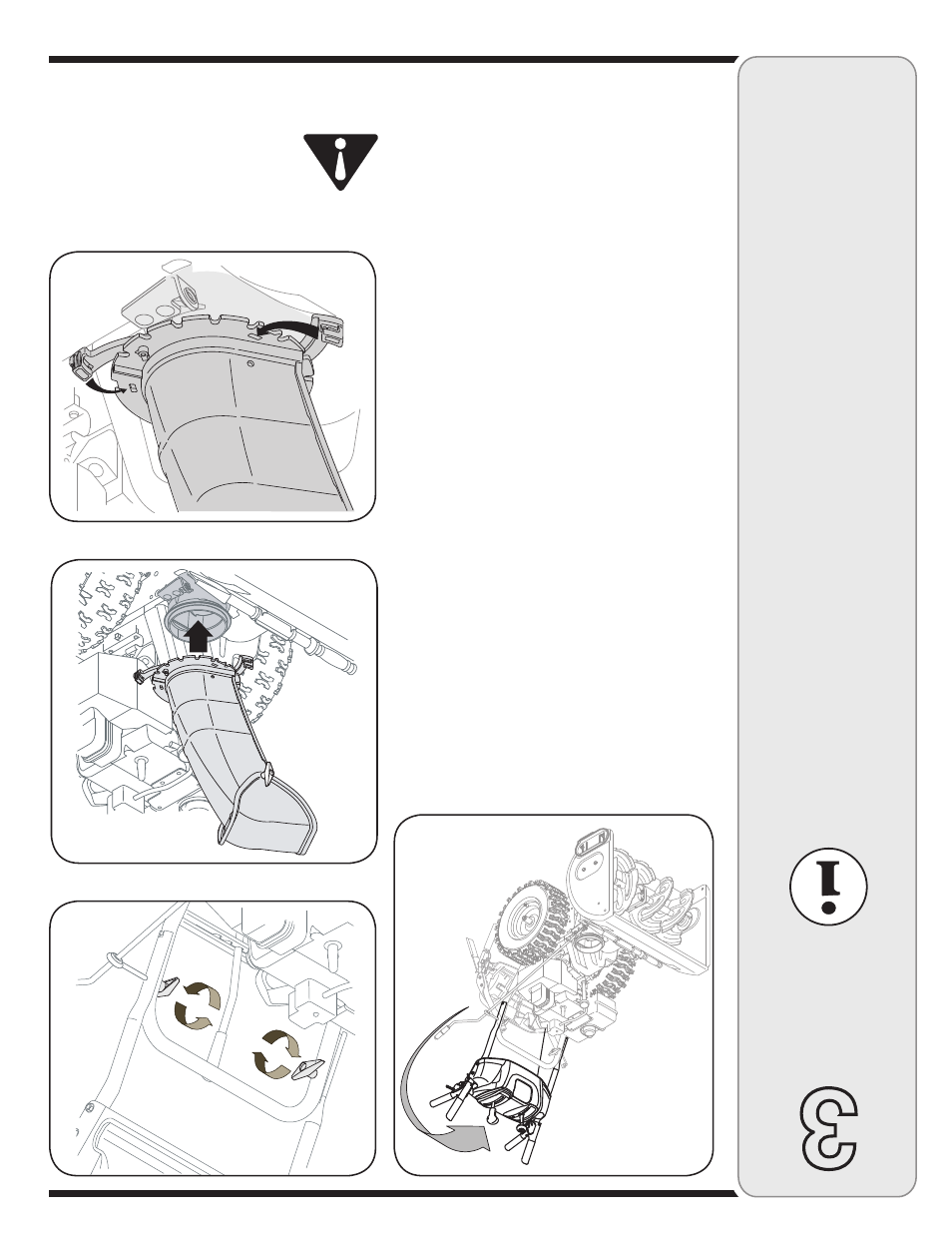 3