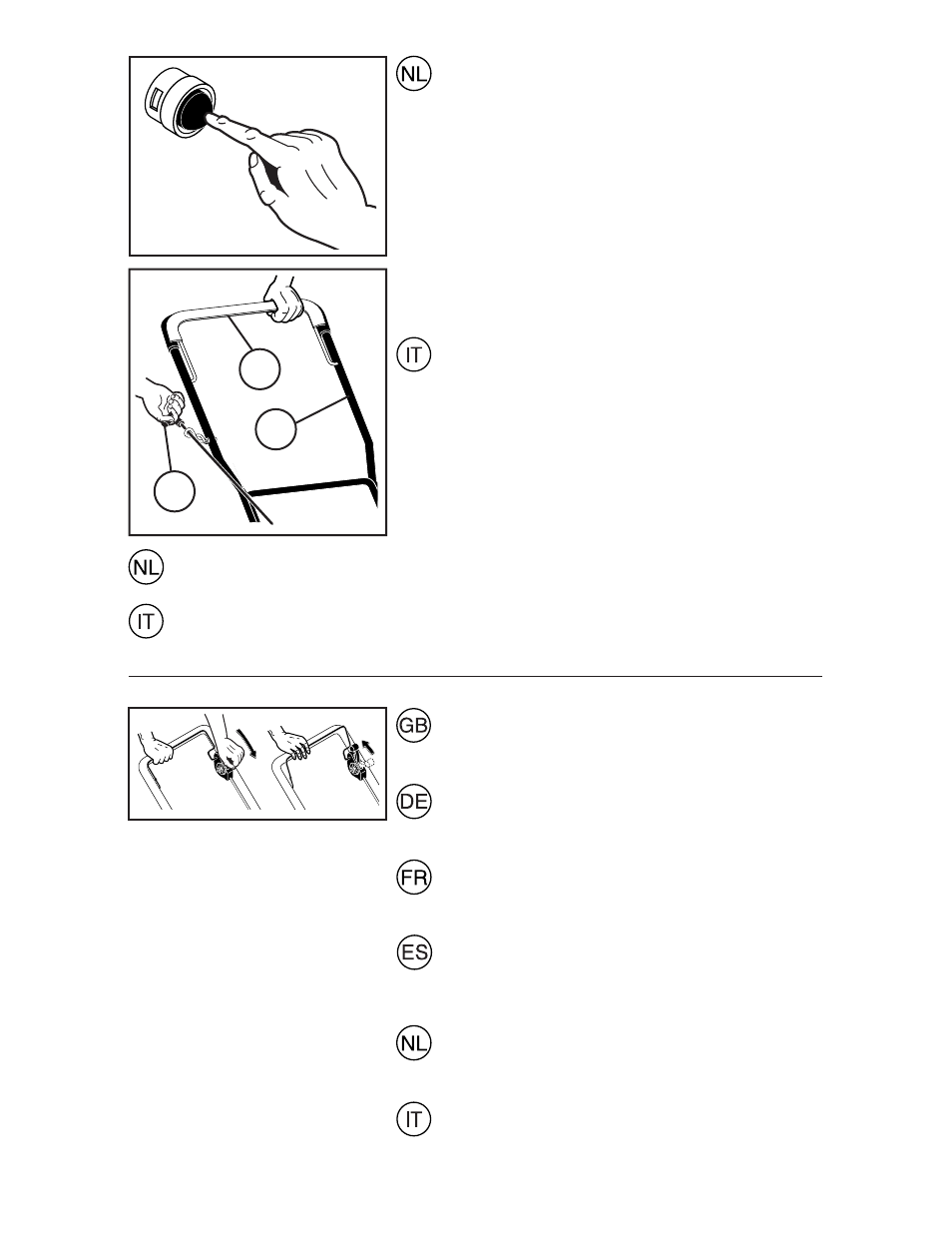 NL

IT

NL

IT

GB

DE

FR

ES

NL

IT