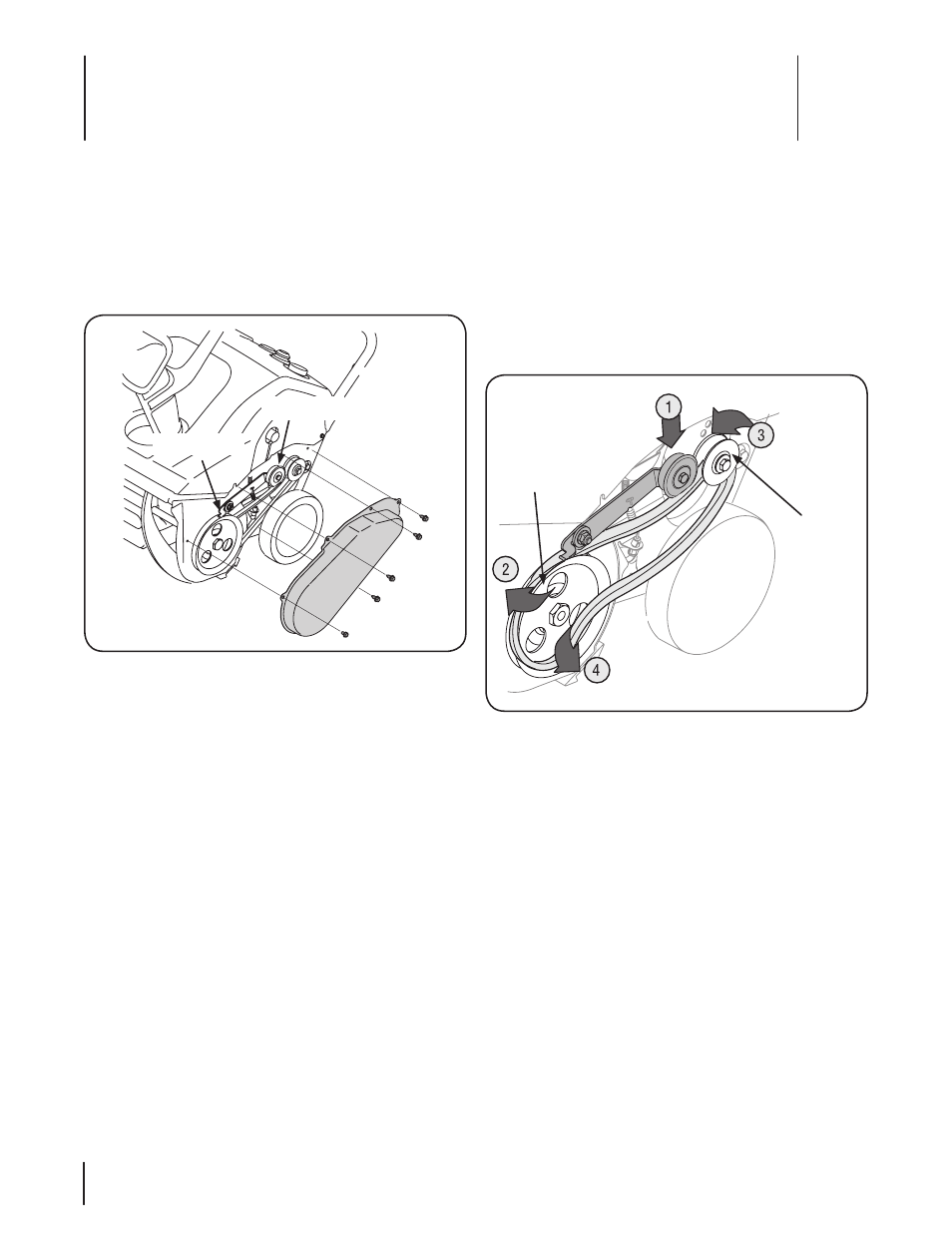 1

3

2

4