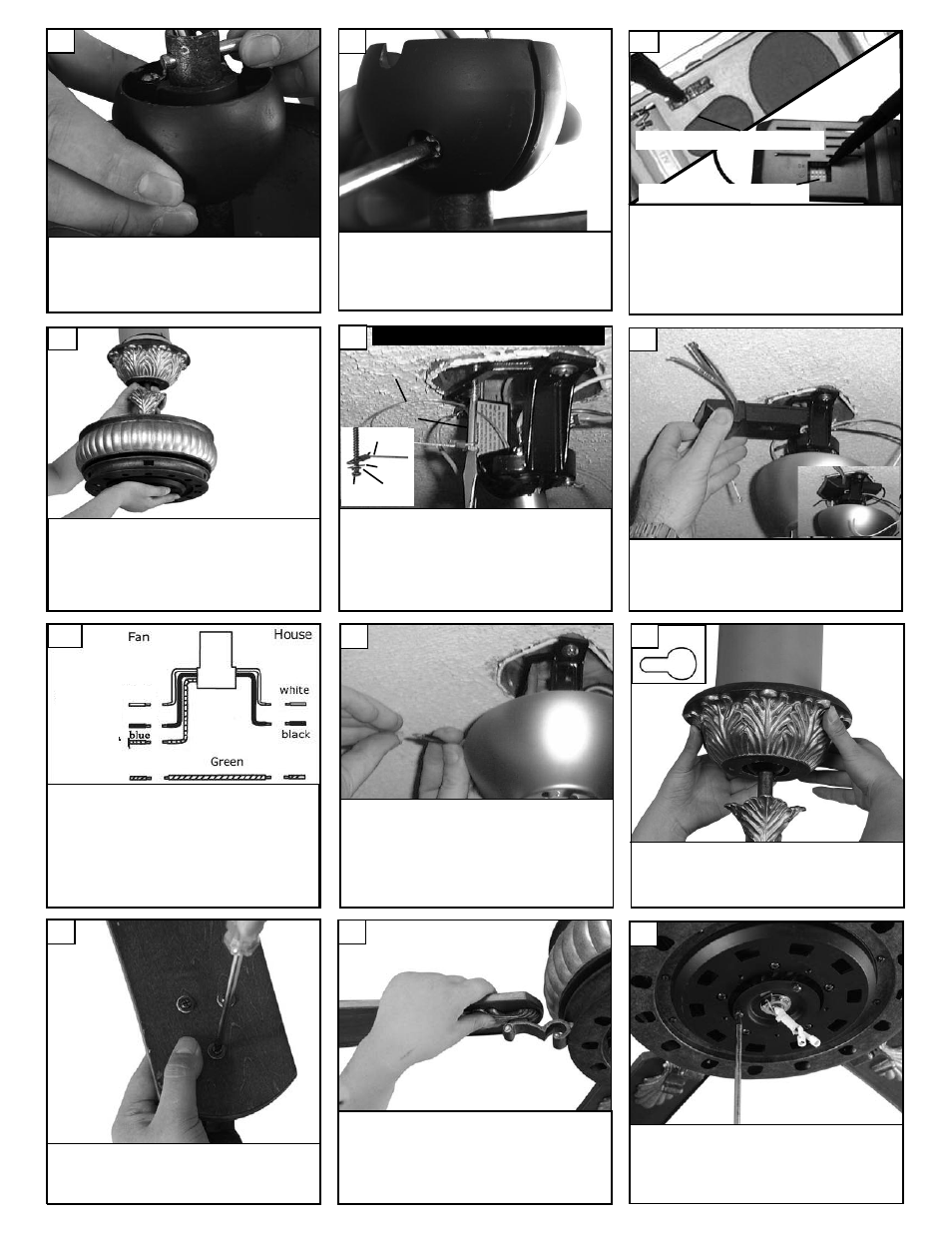 Fan

House

white

blue

black

Green