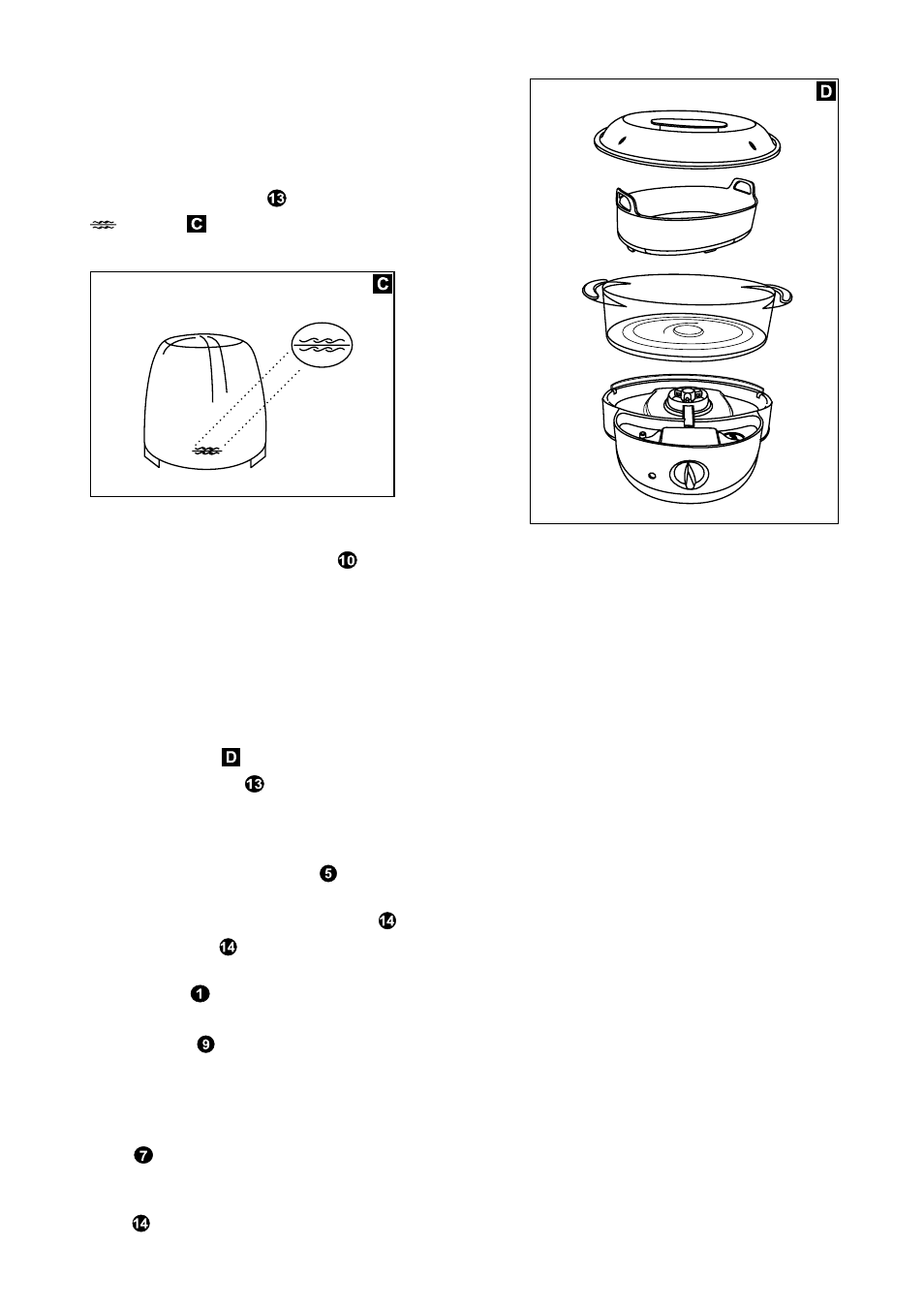 13

C

C

D

10

D

13

5

14

14

1

9

7

14