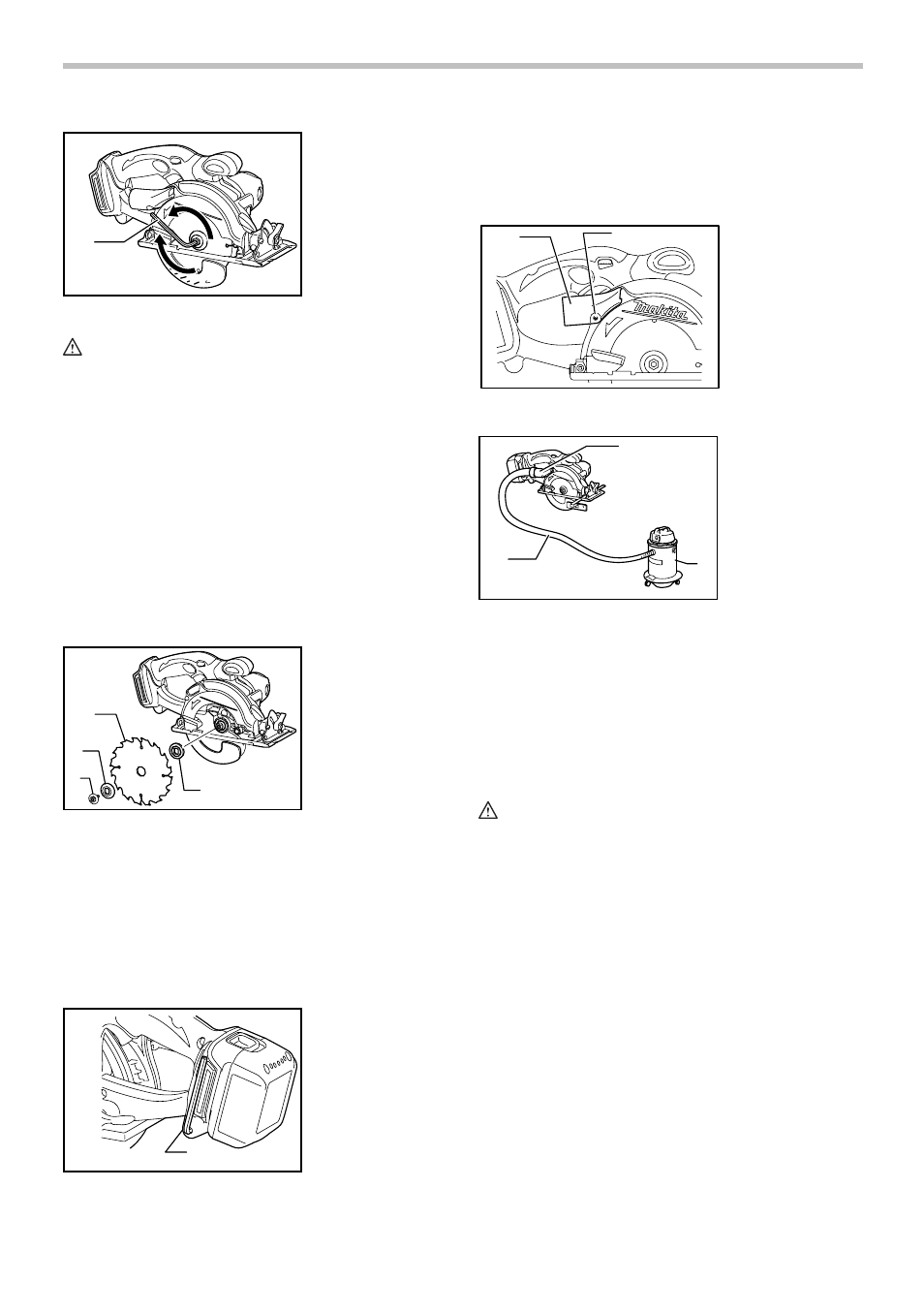 makita