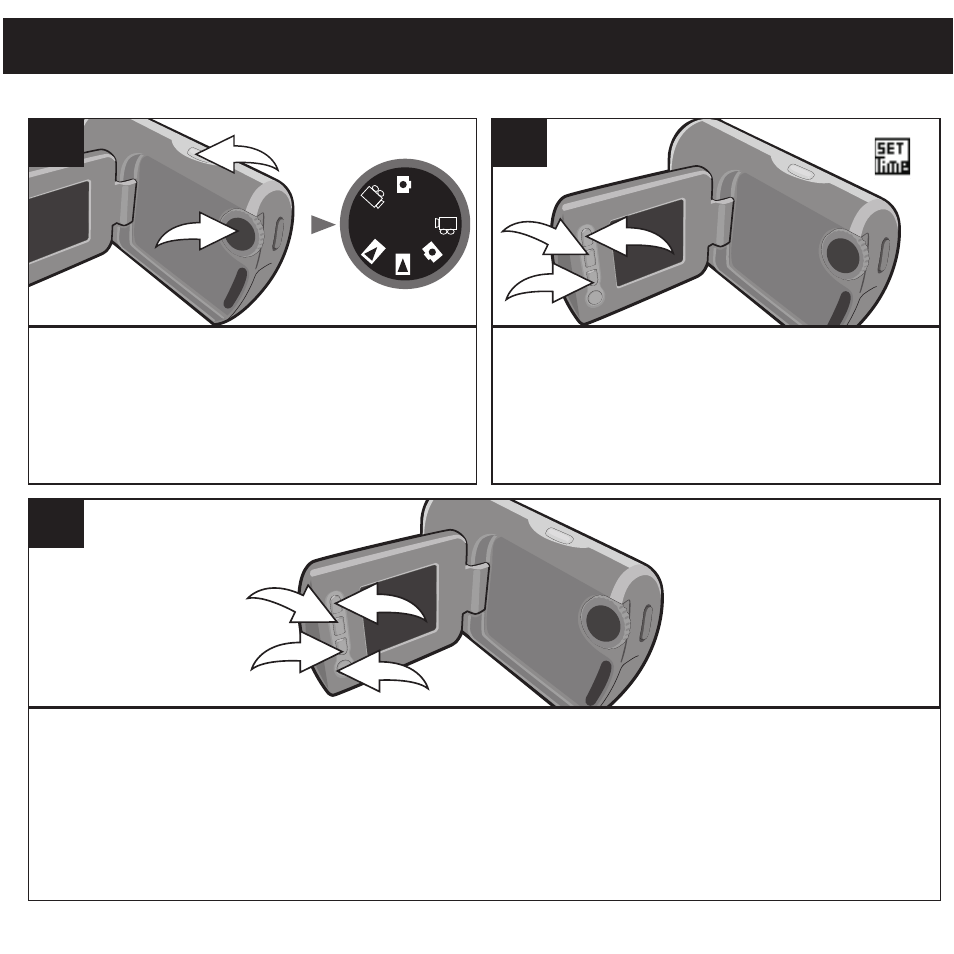 SET
Time