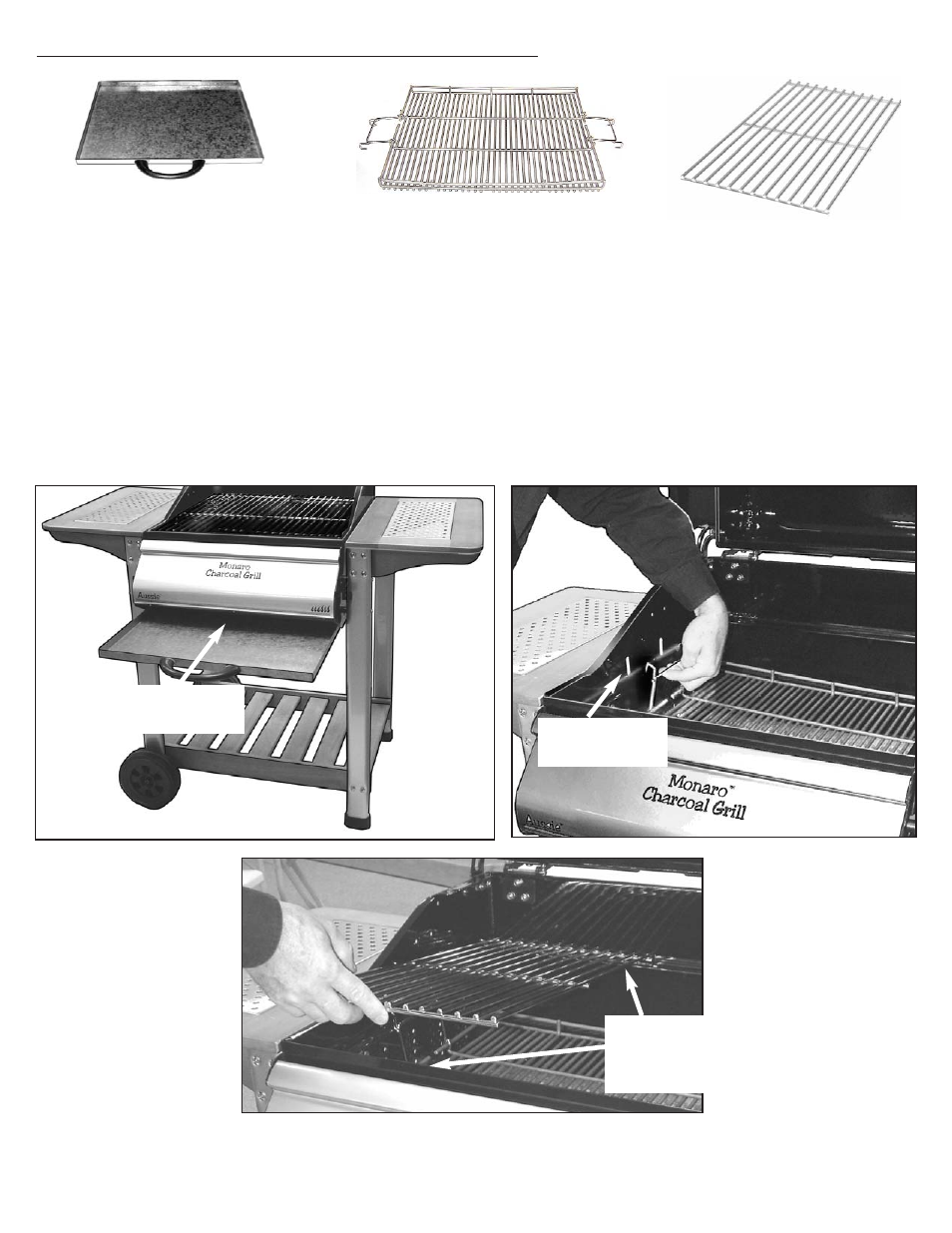 Monaro
Charcoal Grill

Aussie

Monaro™
Charcoal Grill

Aussie