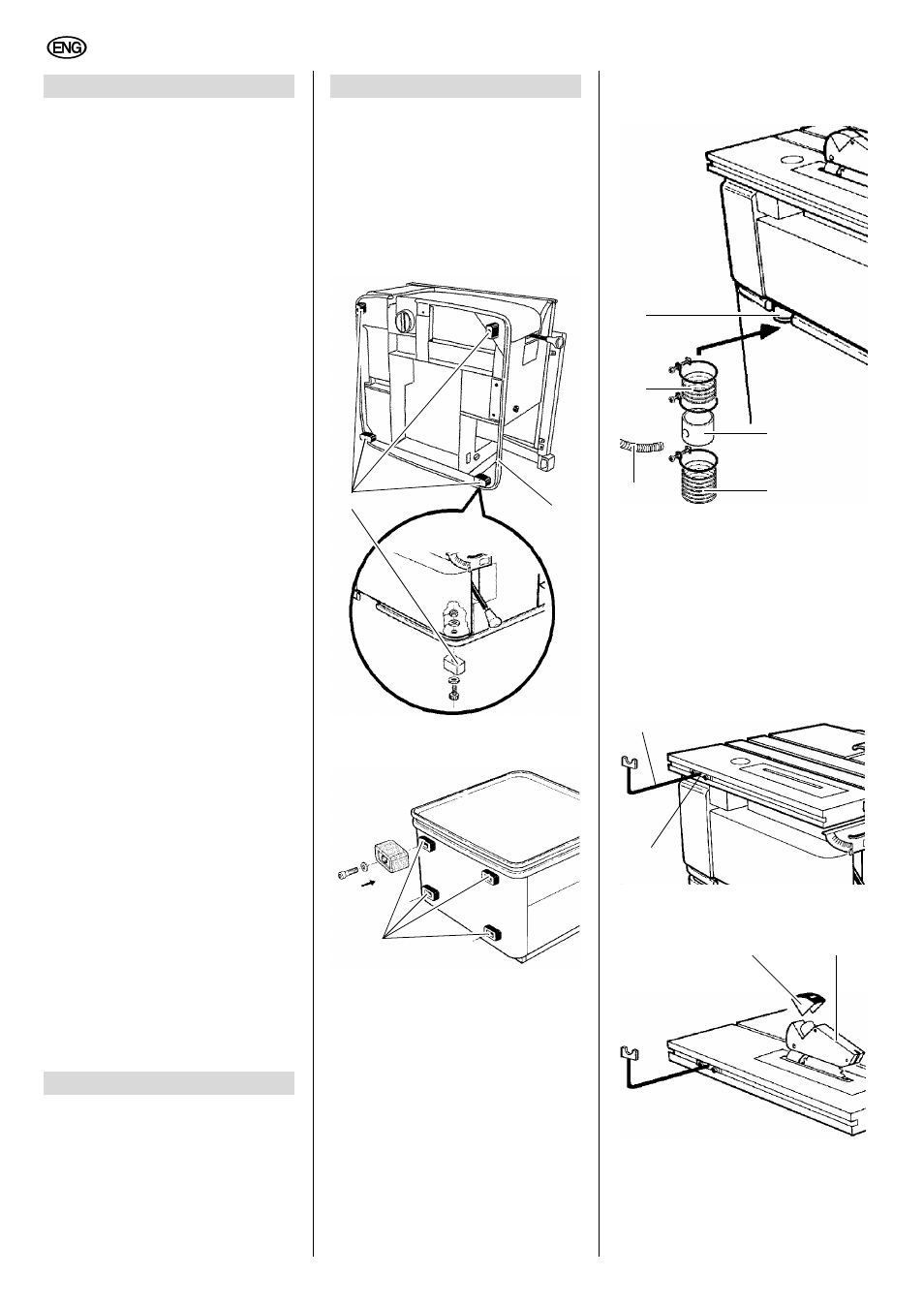 ENG