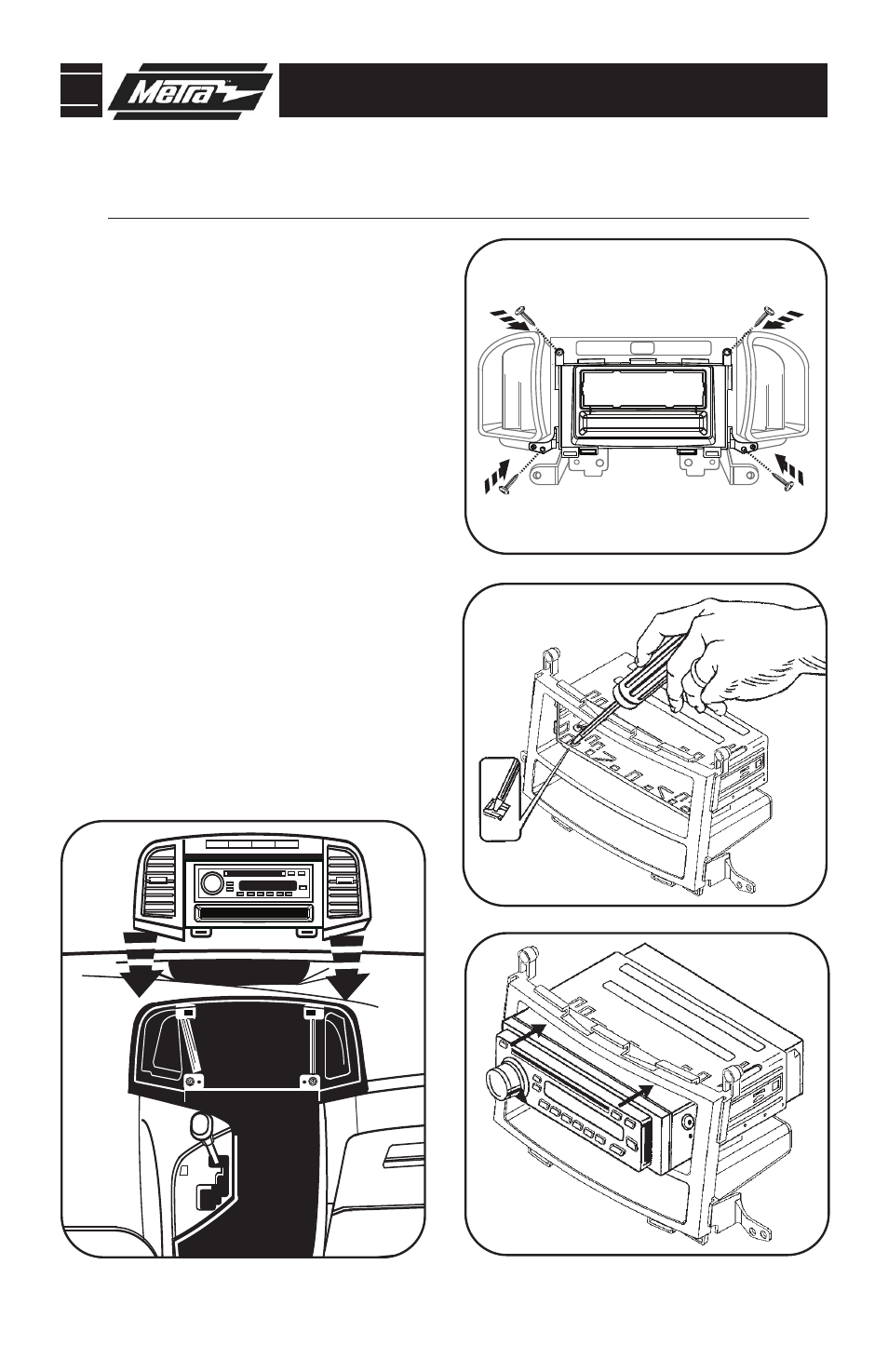 Metra