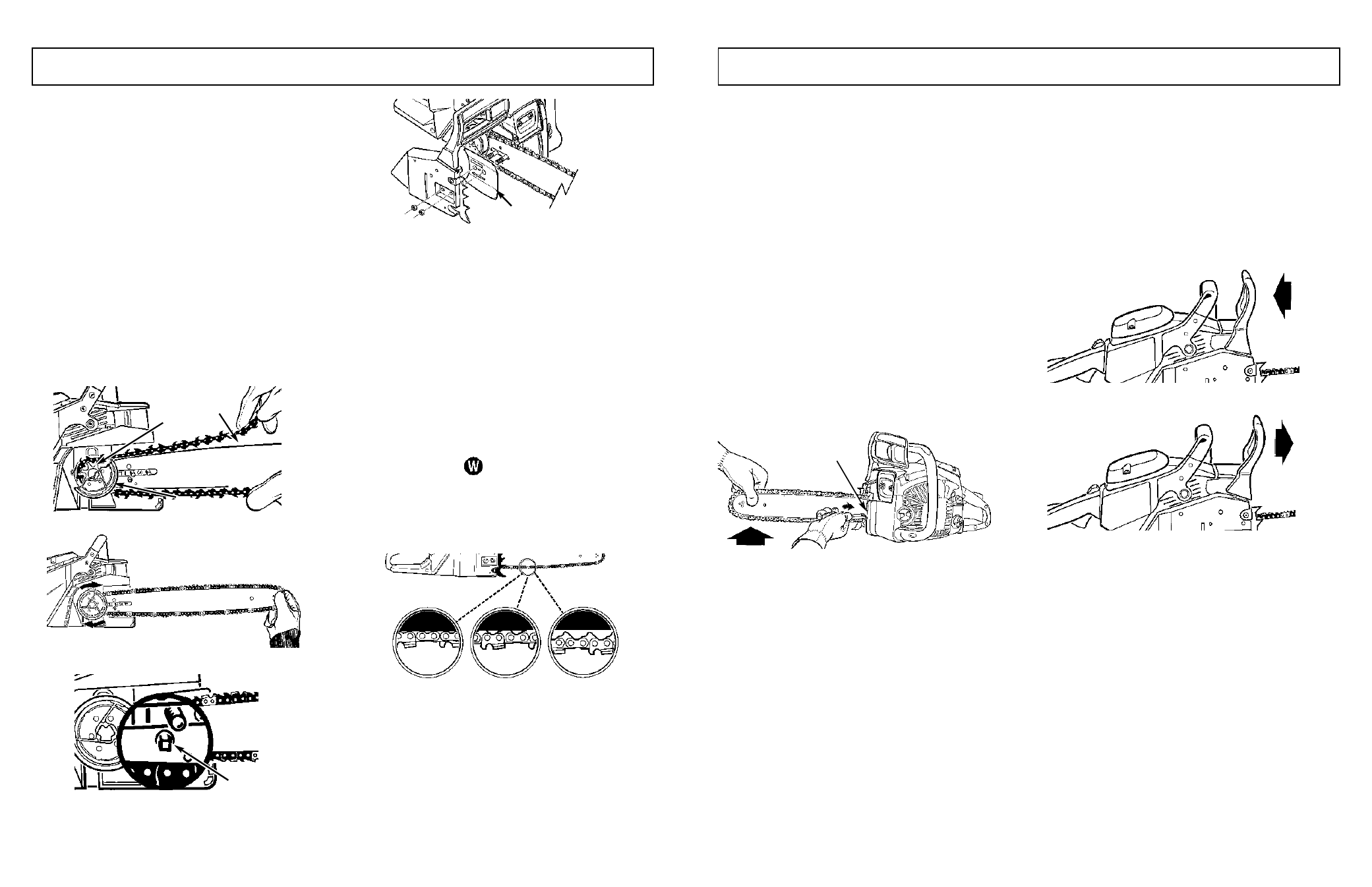 W