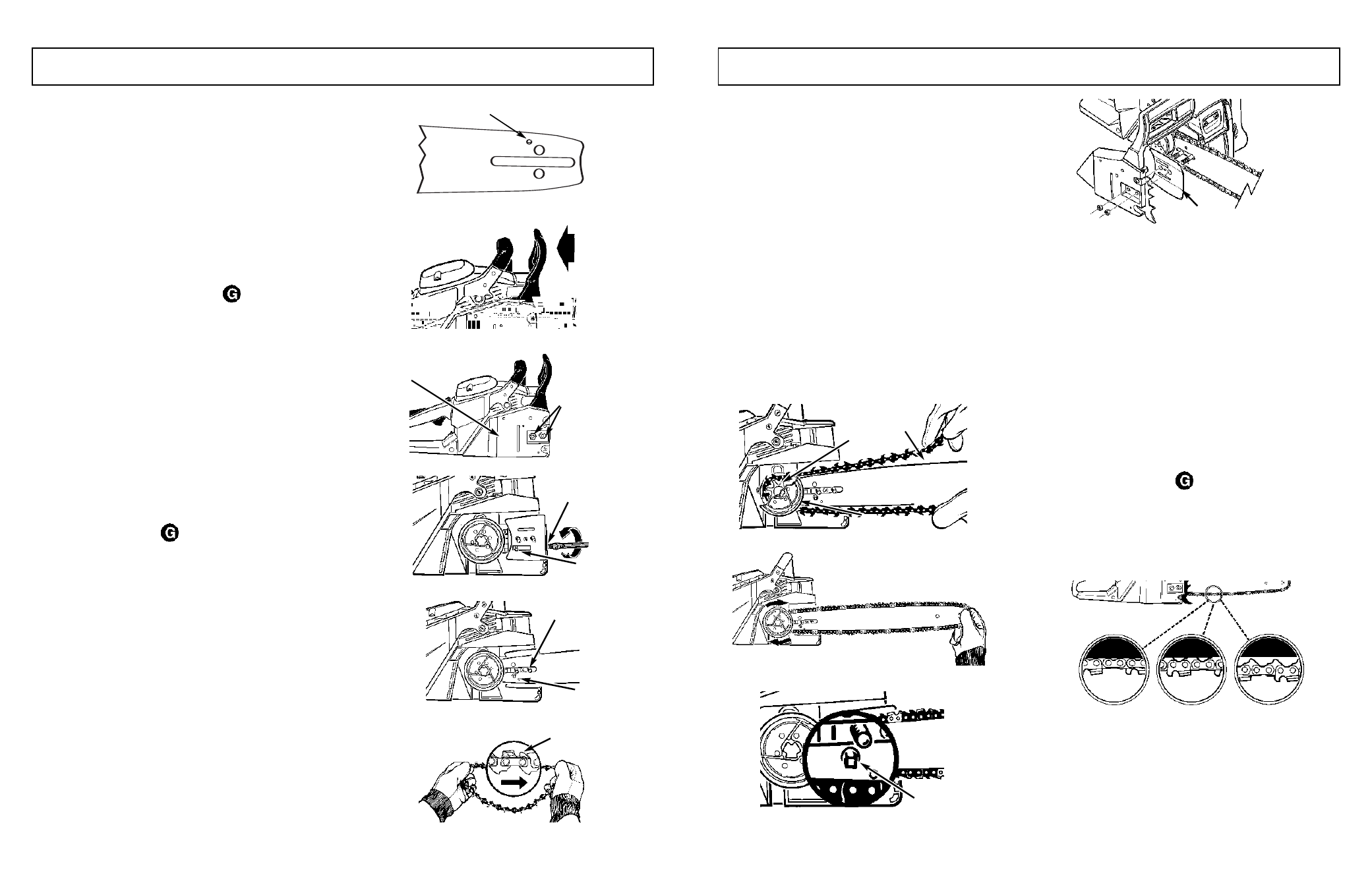 G

G

G