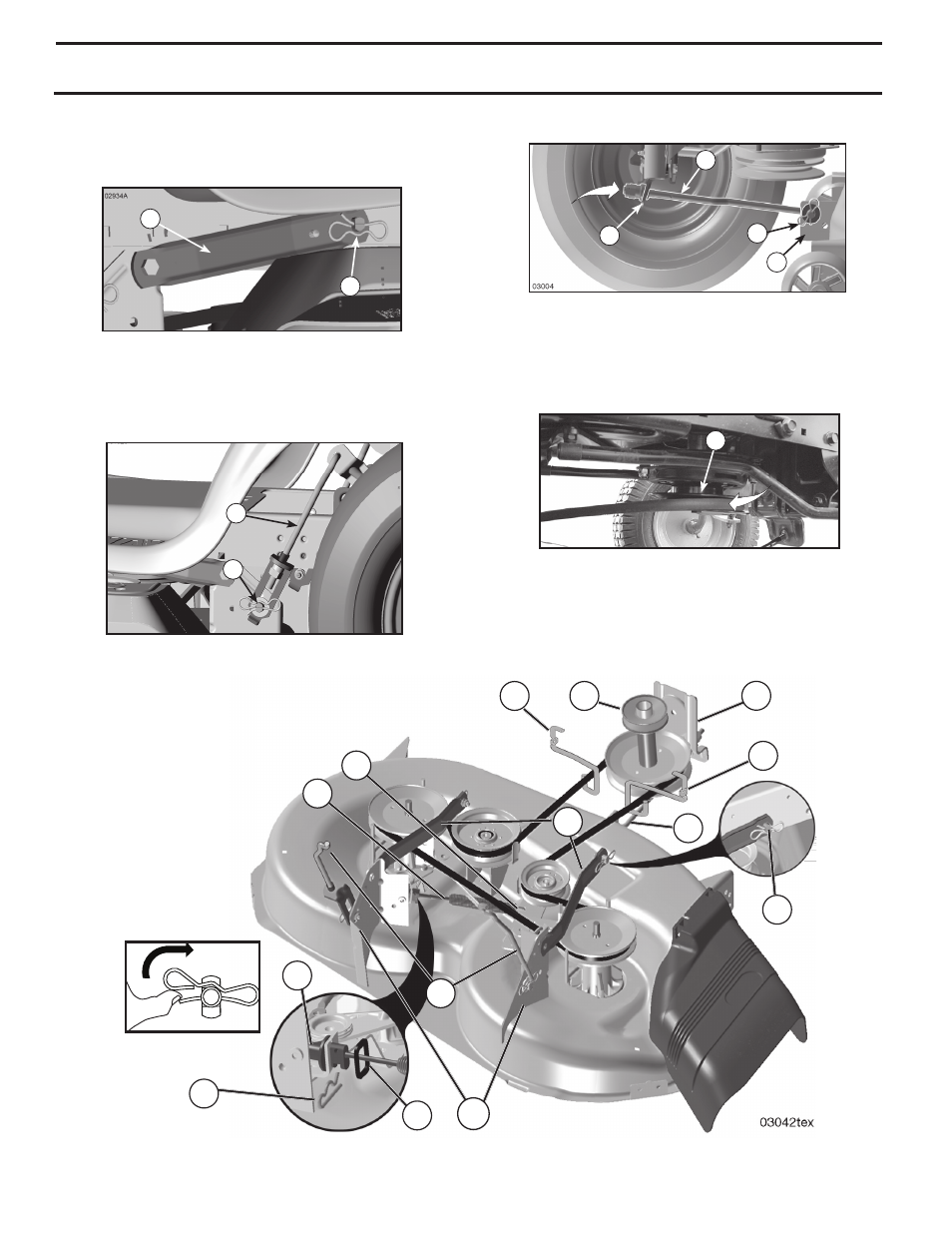 02934A

03004

03042tex