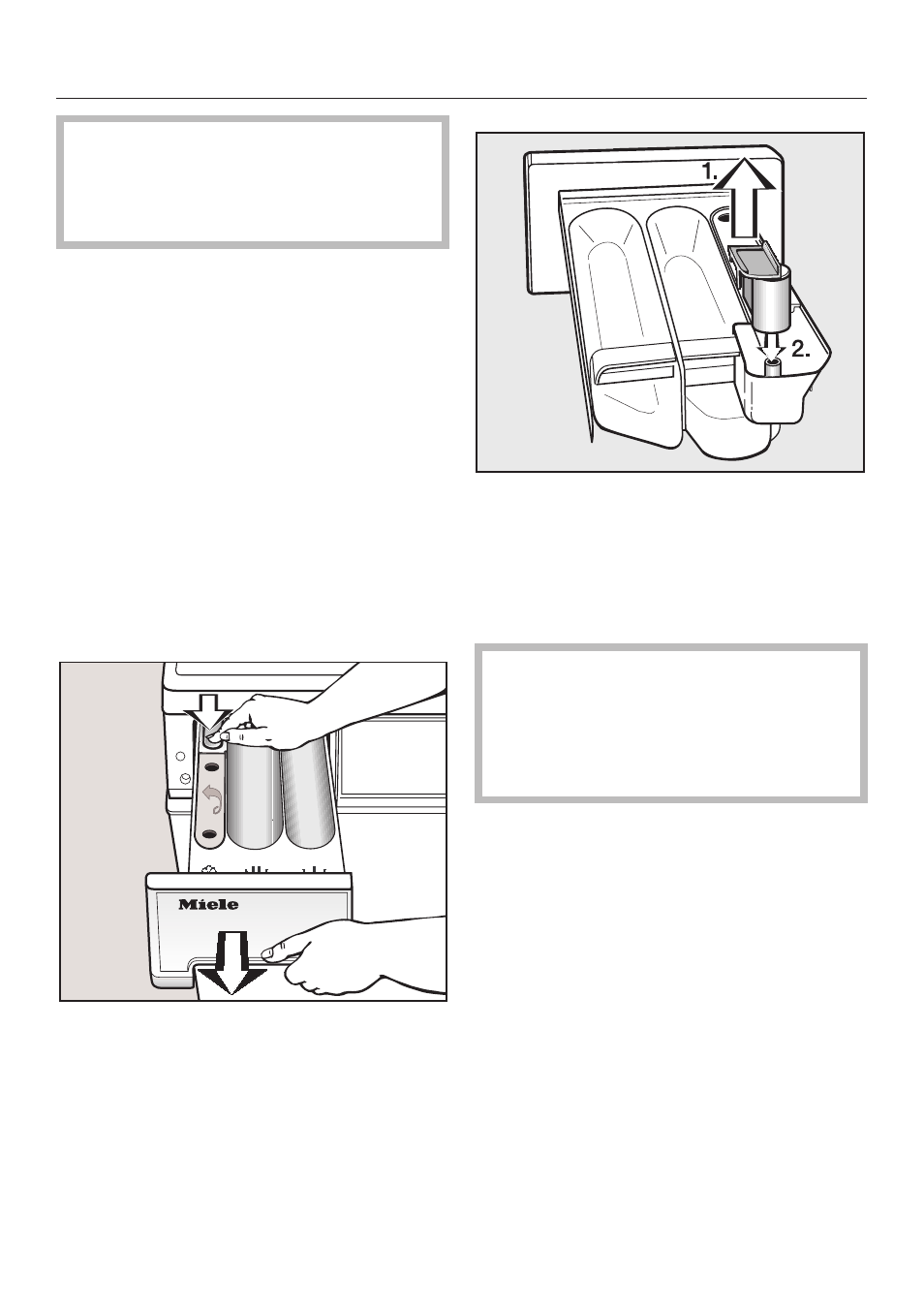 1.

2.

Miele