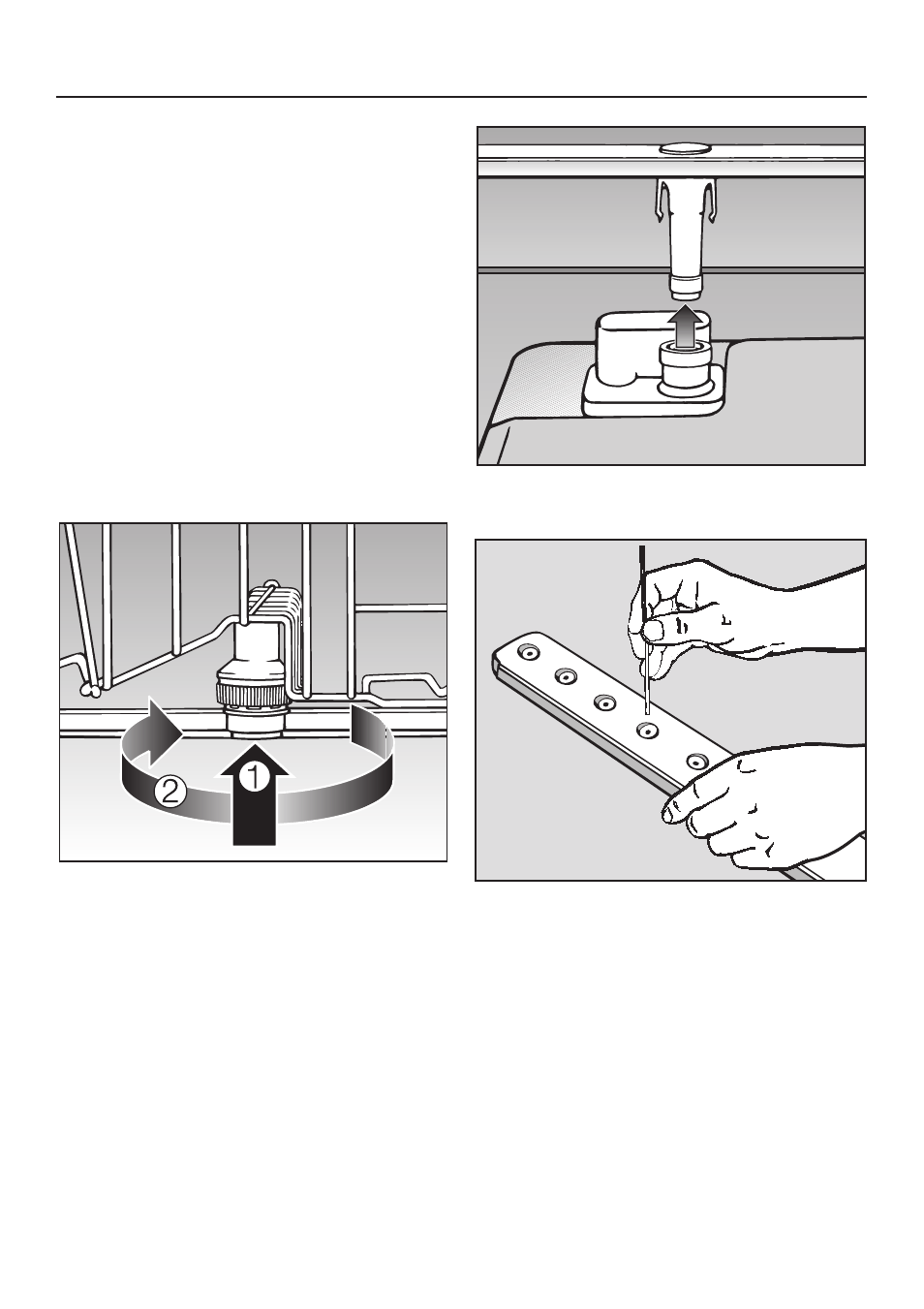 2

1