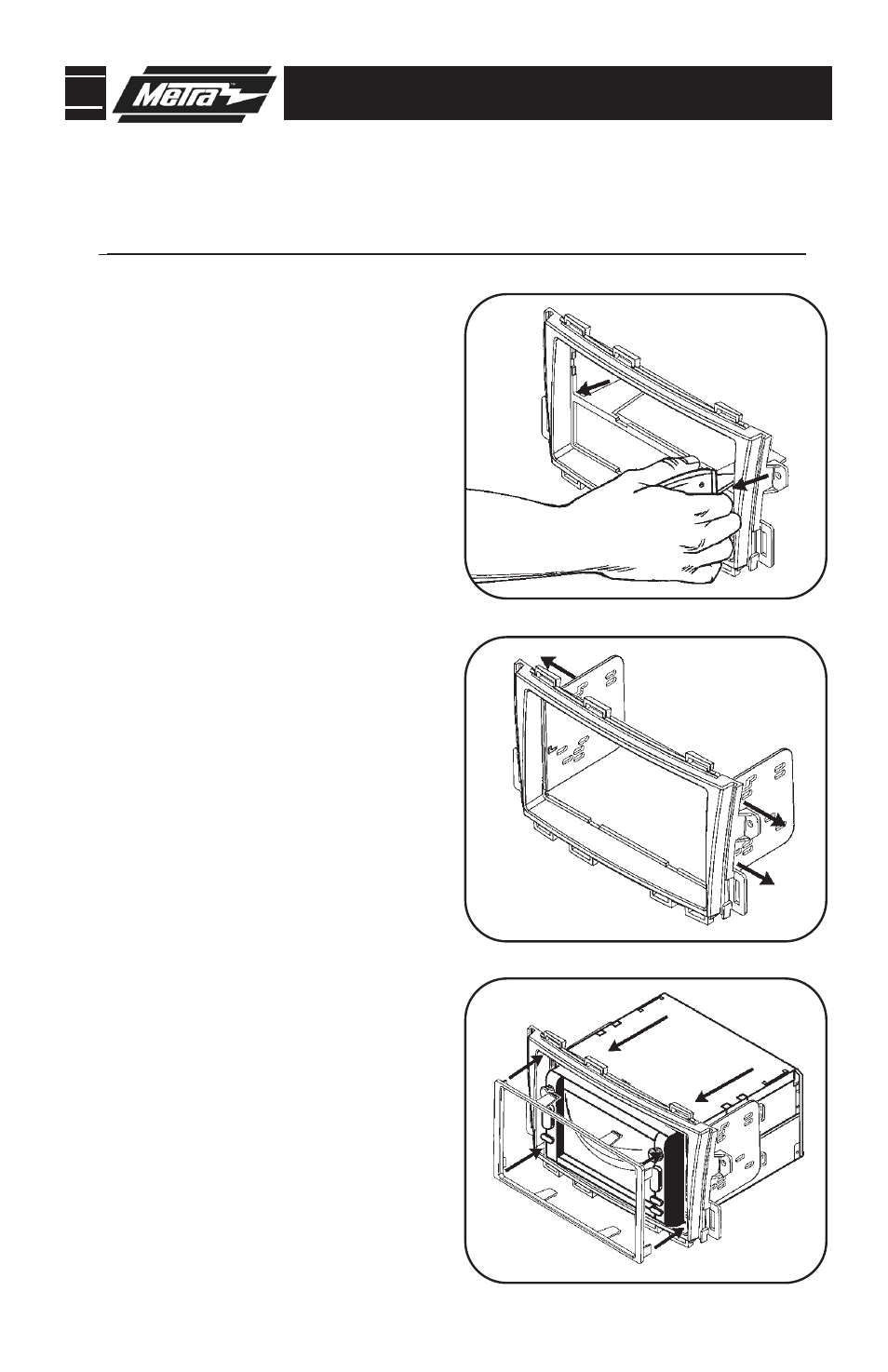 Metra