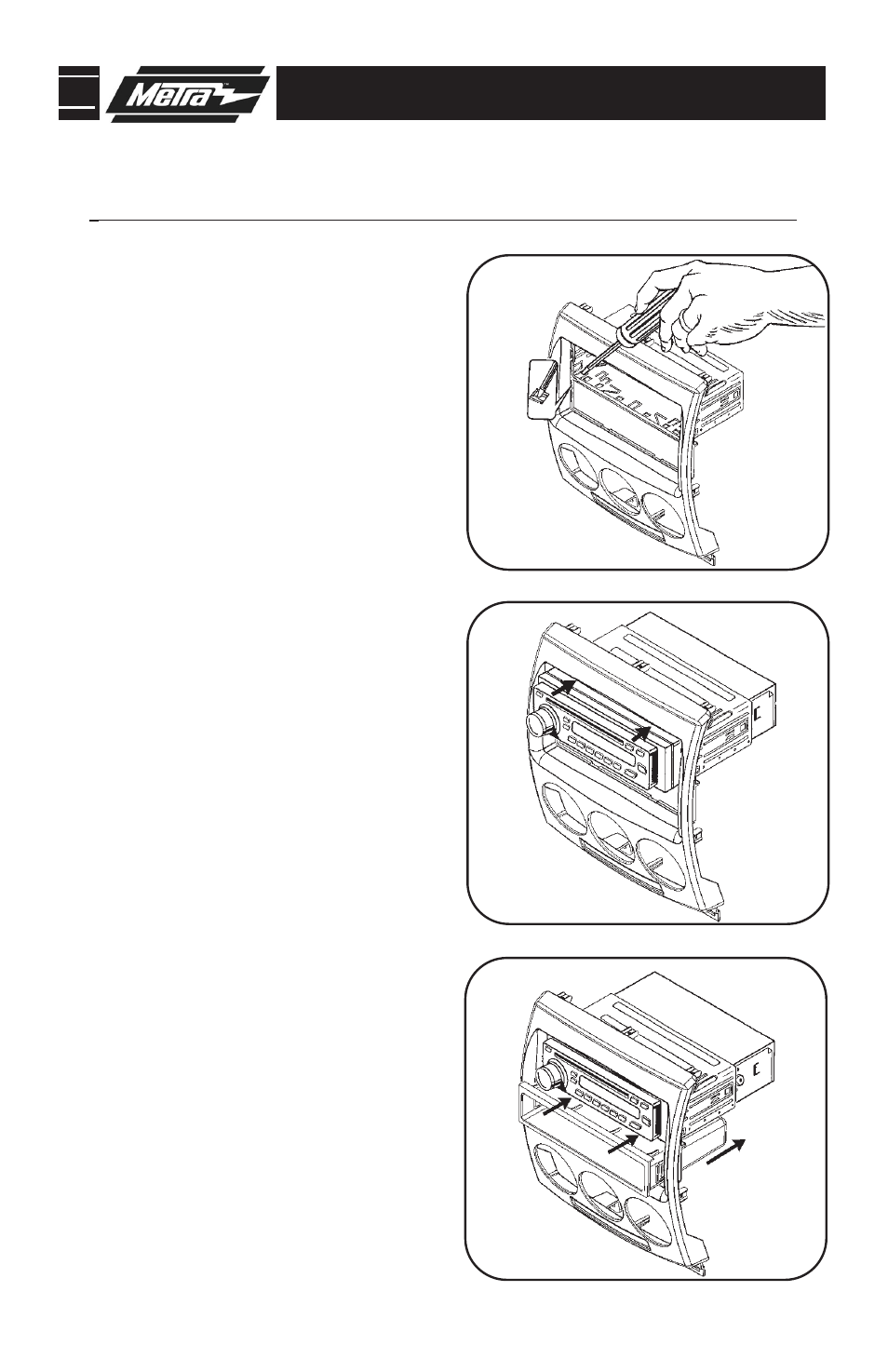 Metra