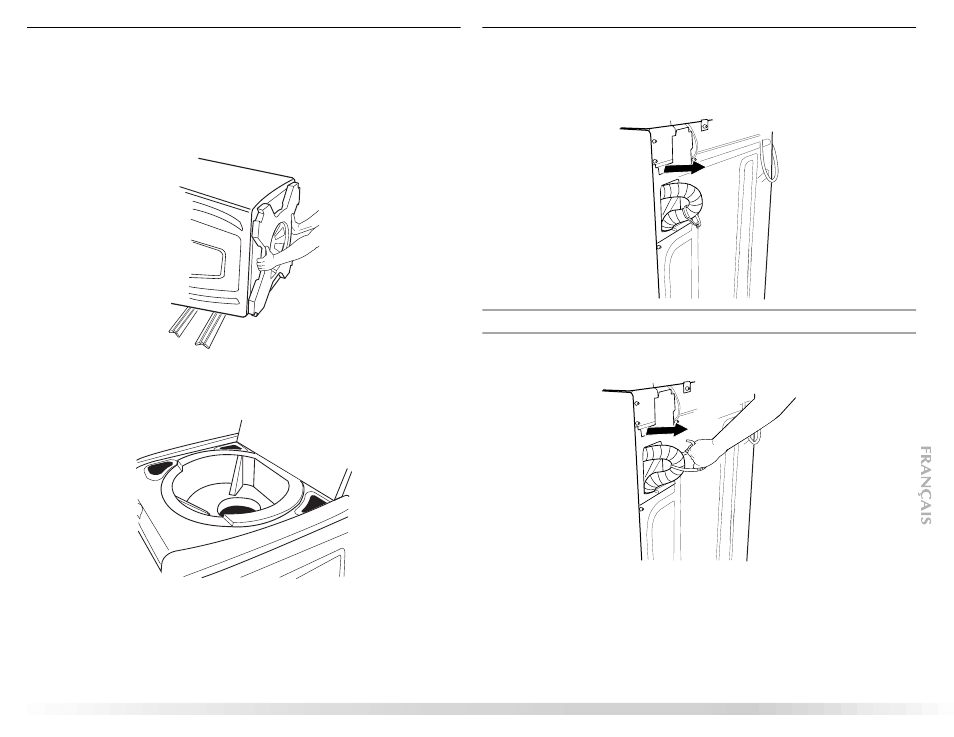 FRANÇAIS