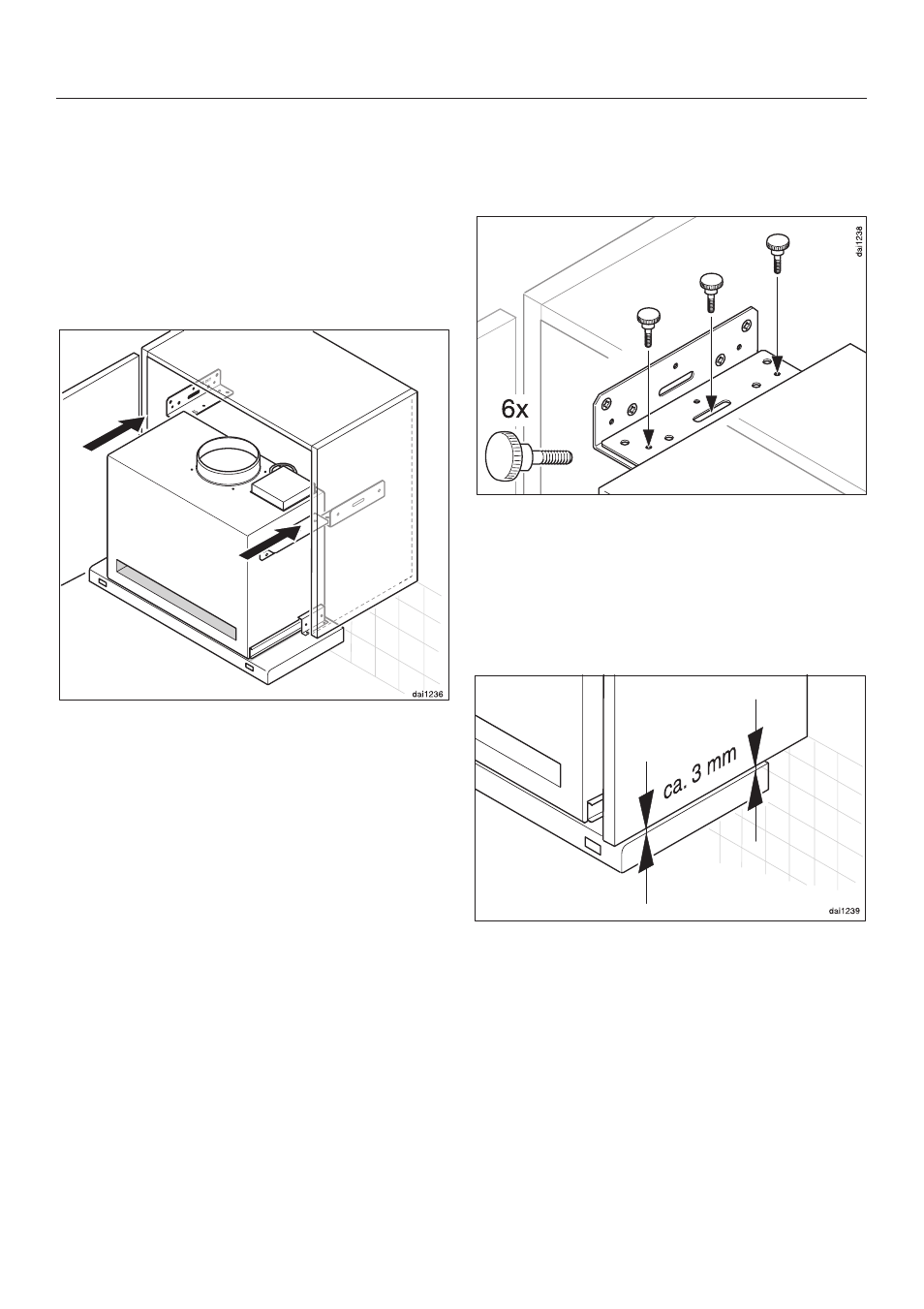 dai1236

6x

dai1238

ca. 3 mm

dai1239