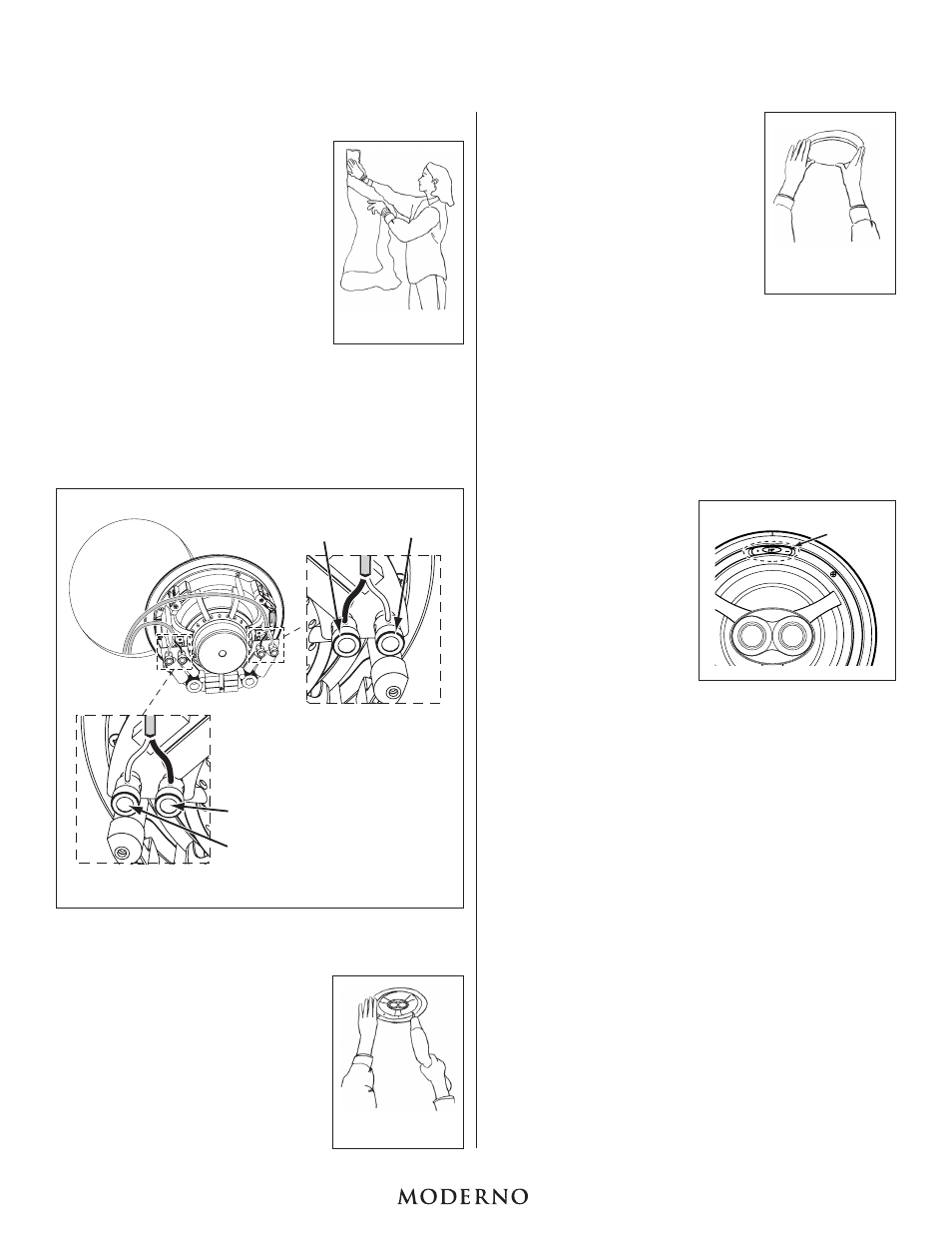 MODERNO