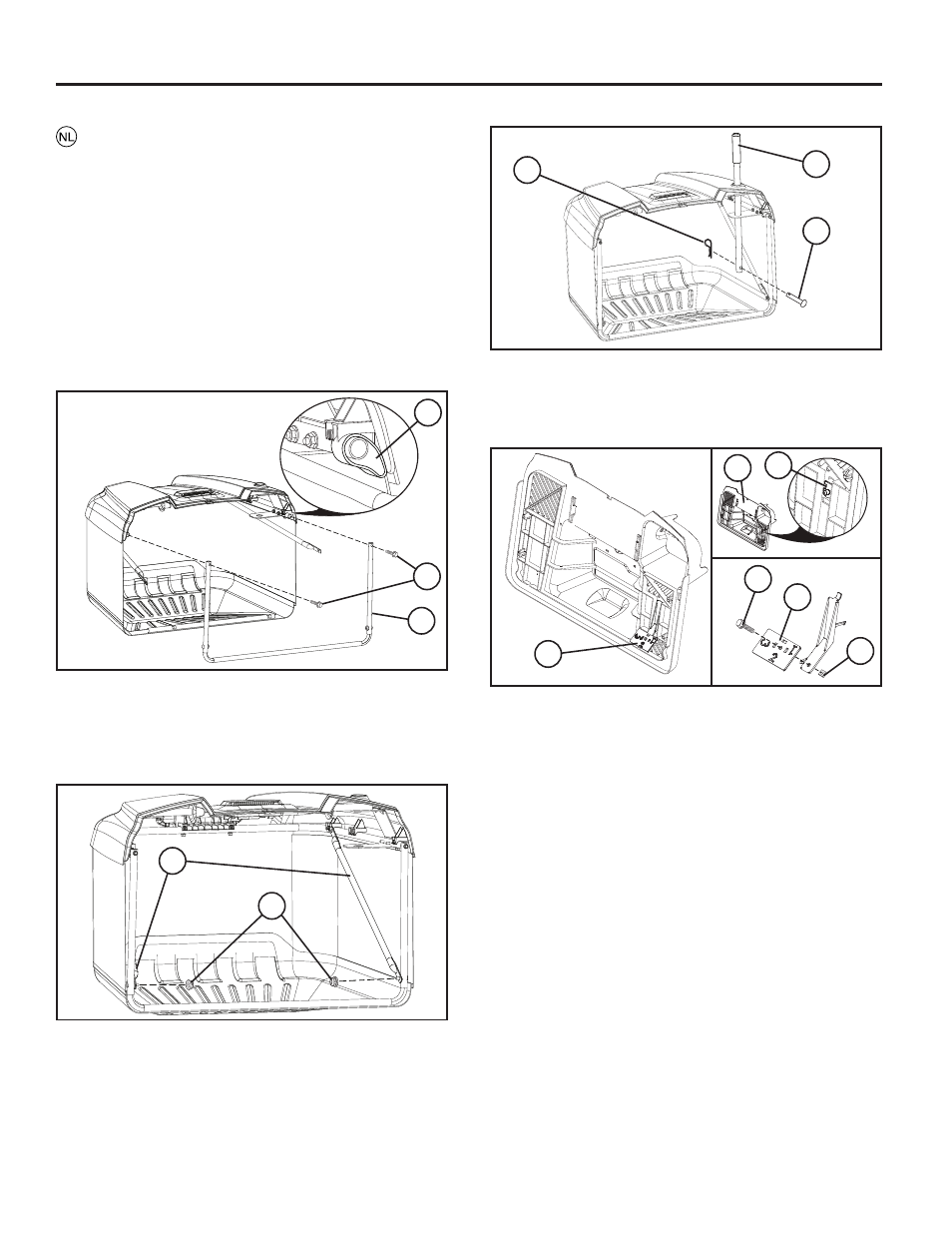 NL