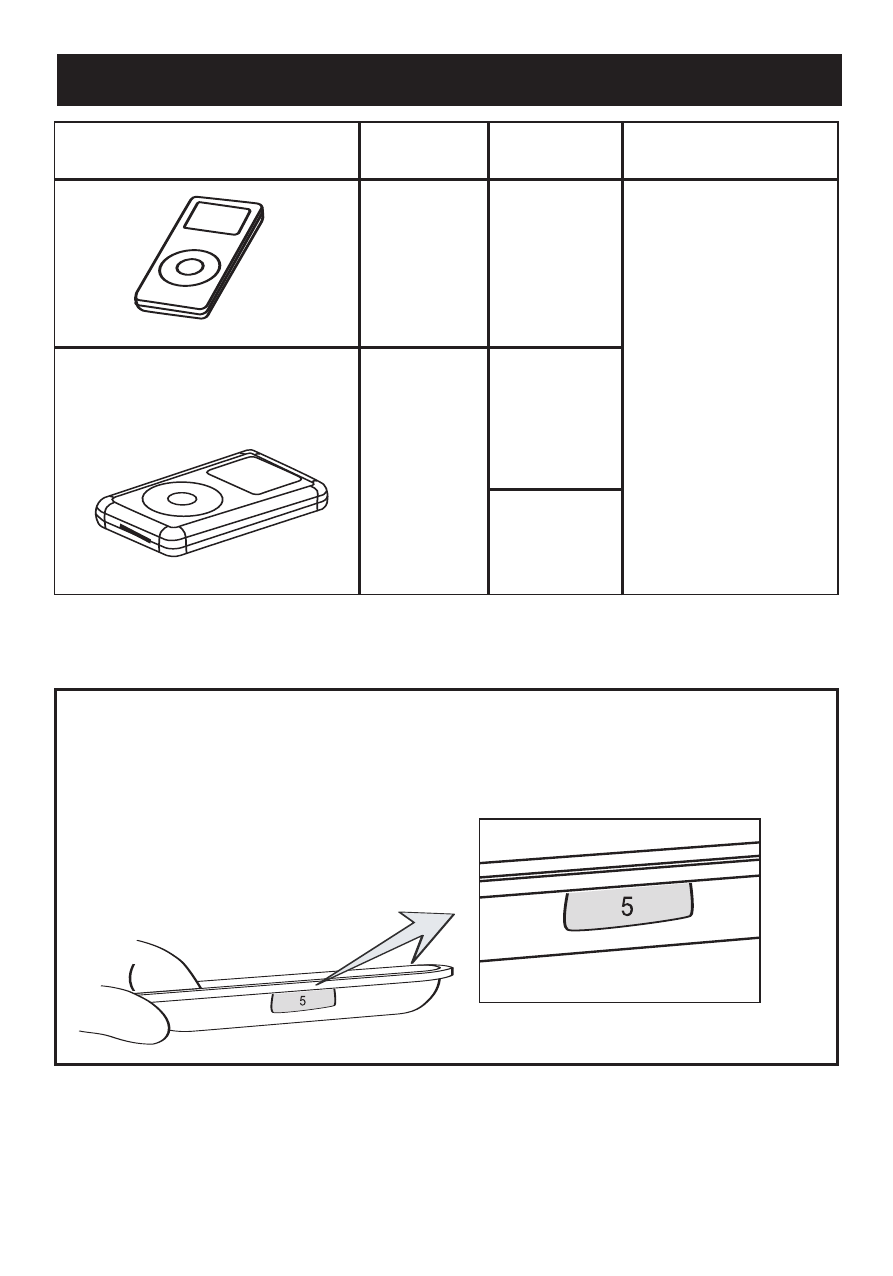 5

5