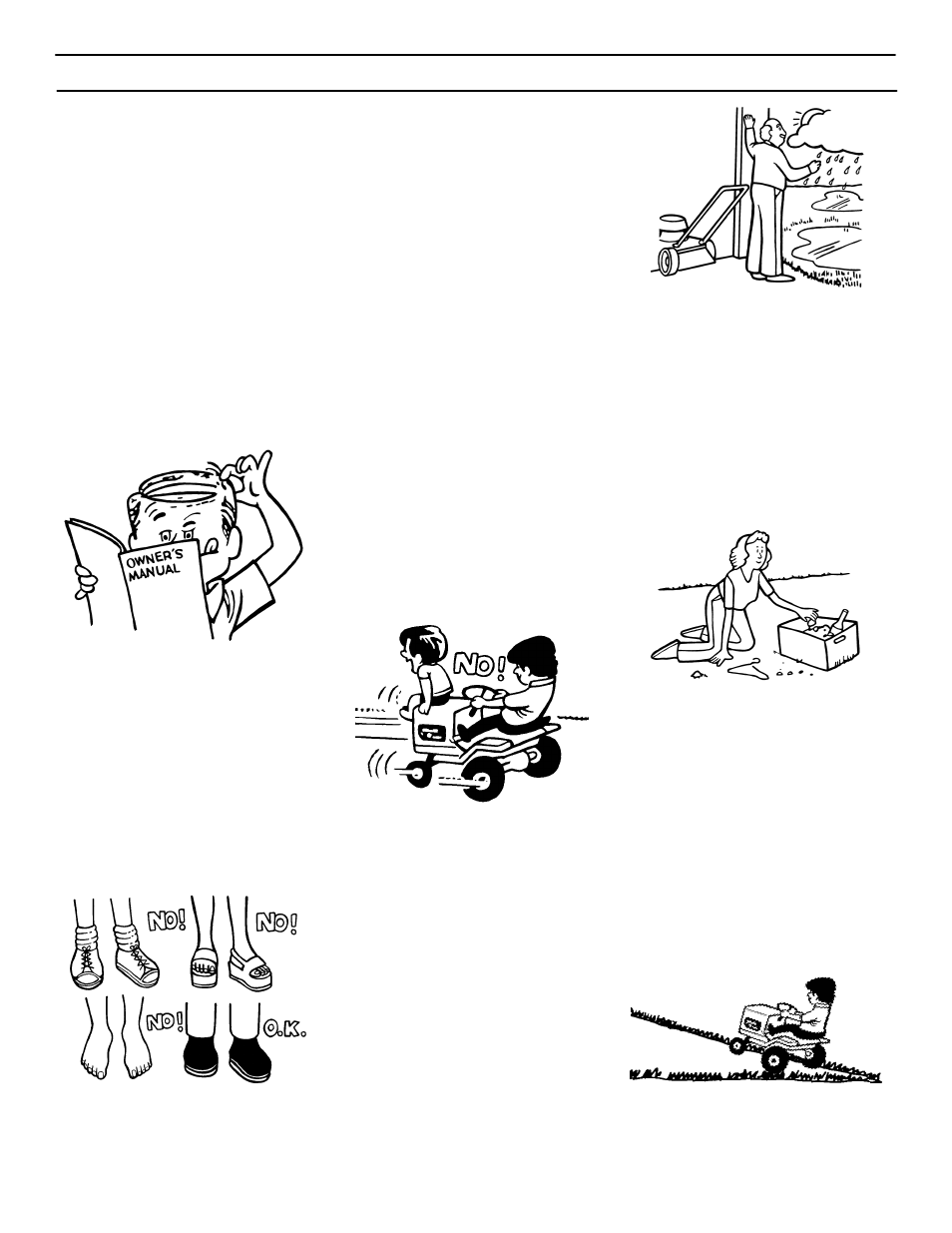 OWNER'S MANUAL

NO!

NO!

NO!

NO!

O.K.