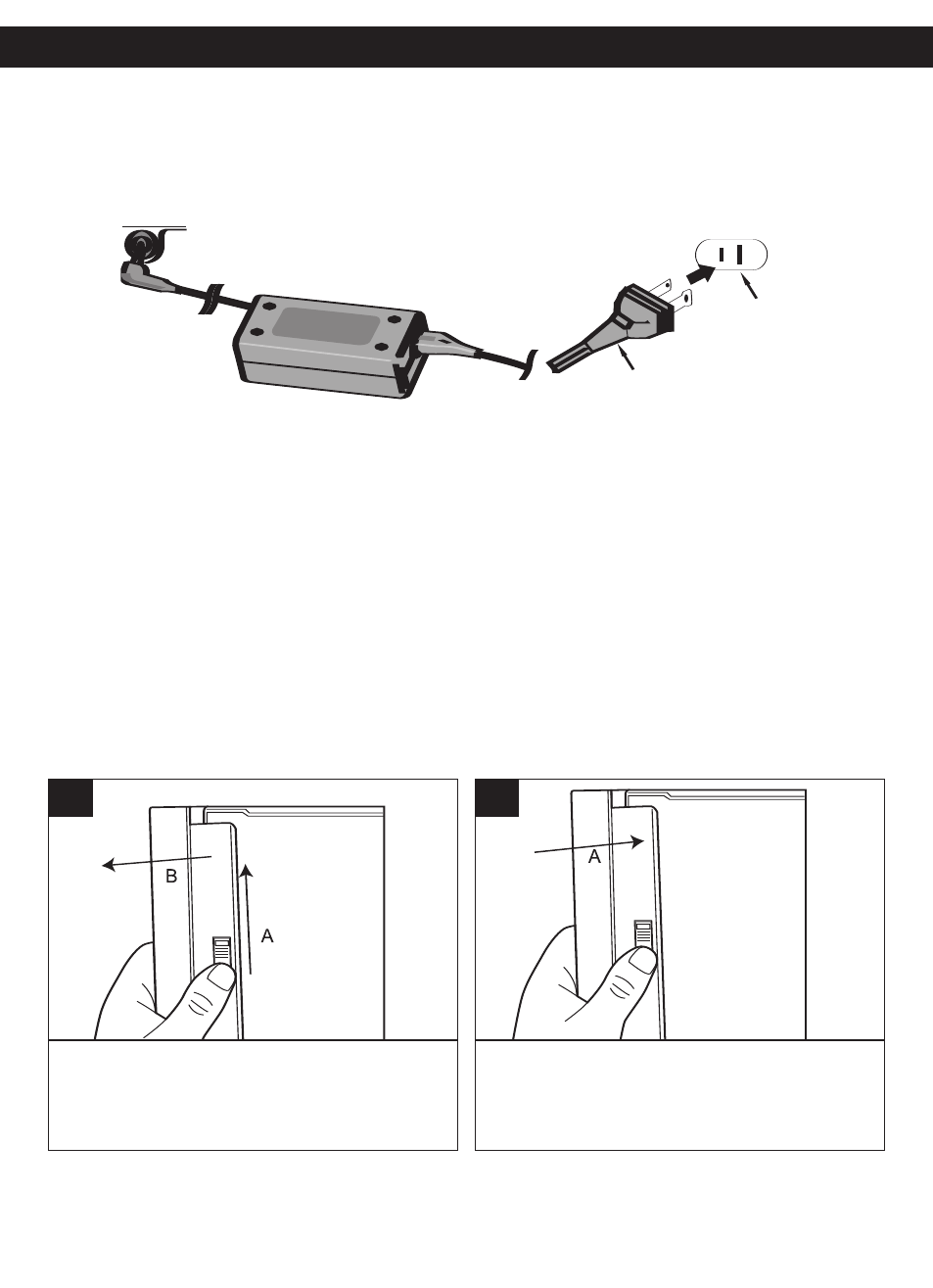 B

A

A