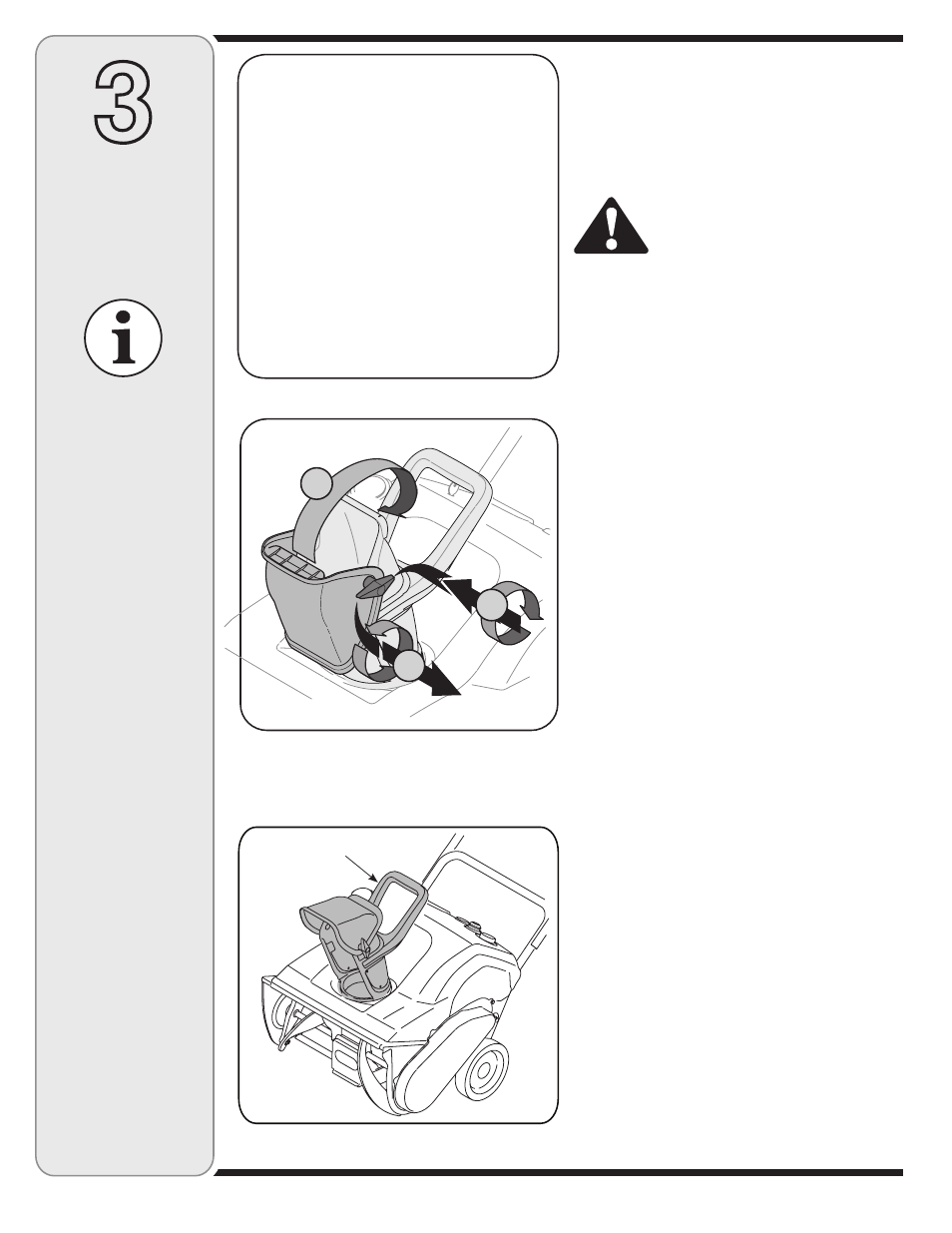 3