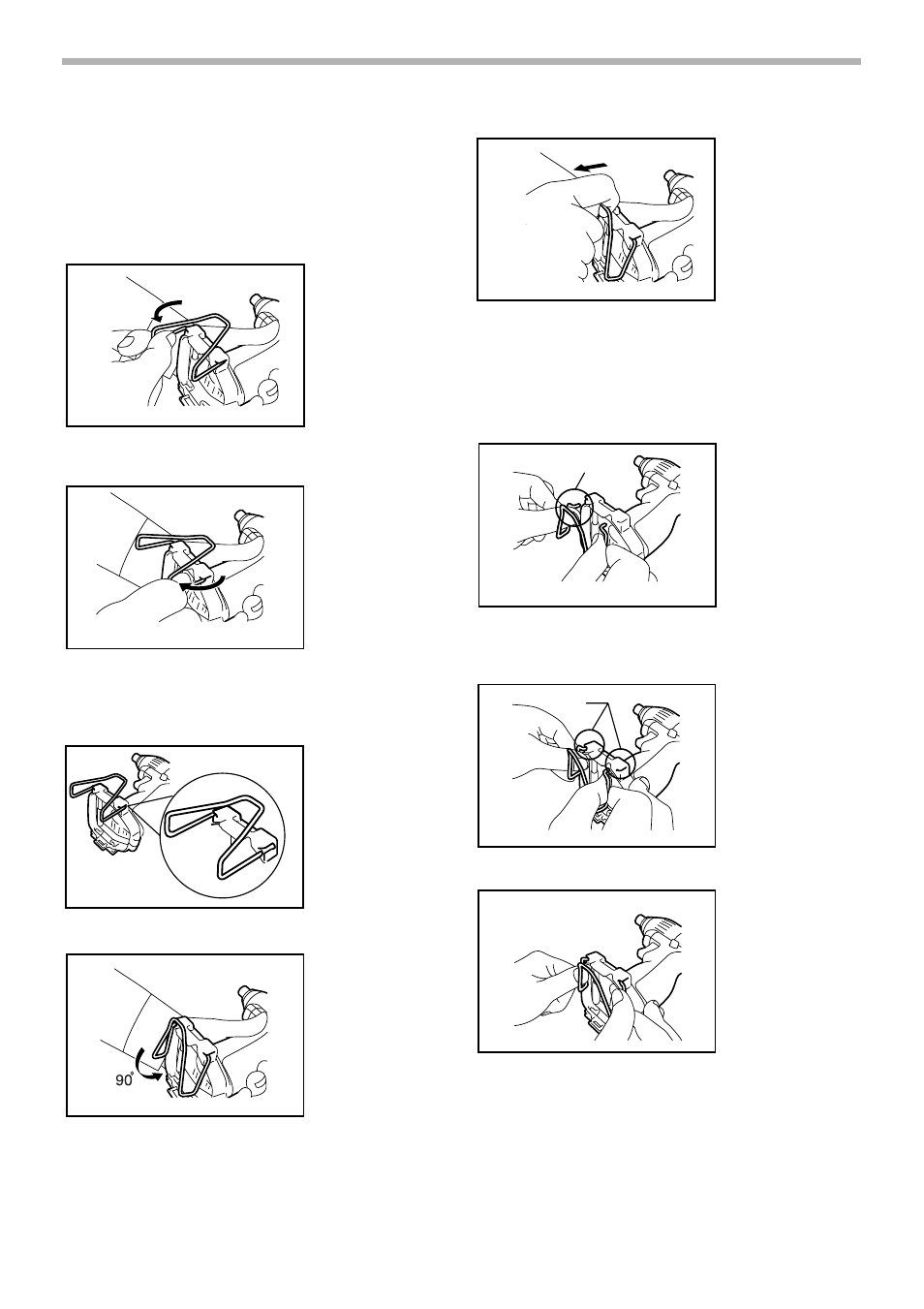 90°