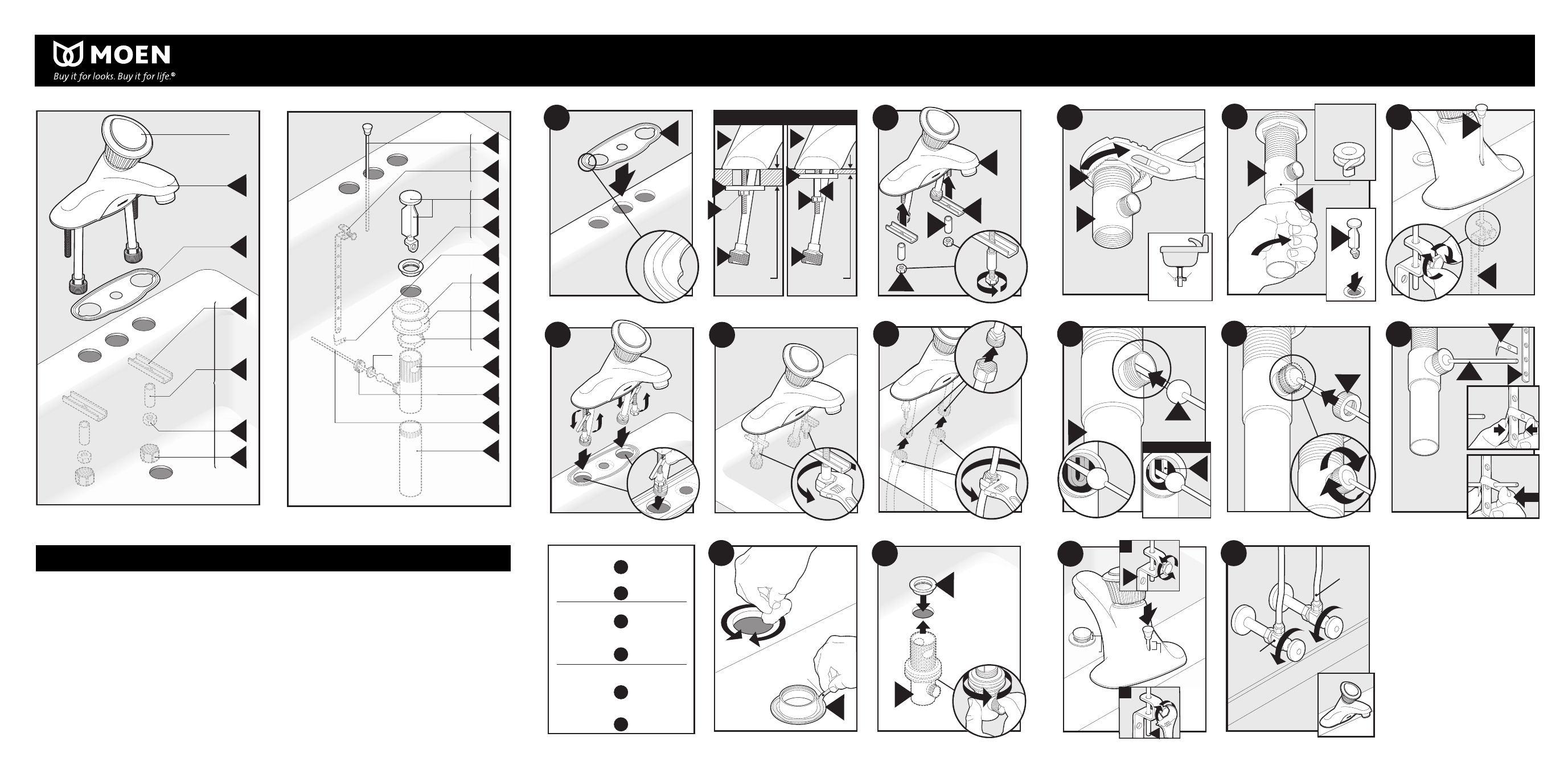 MOEN
Buy it for looks. Buy it for life.®