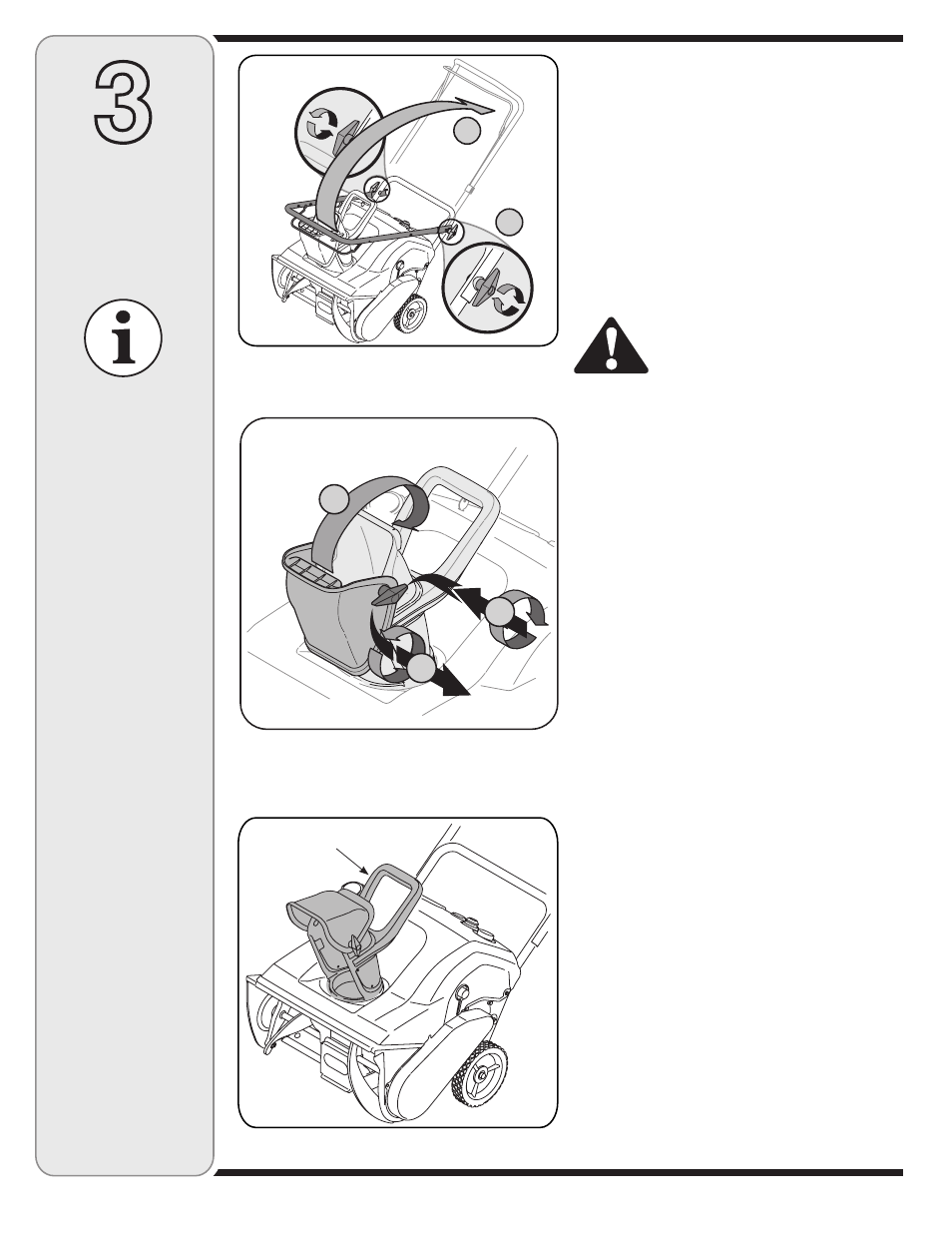 3