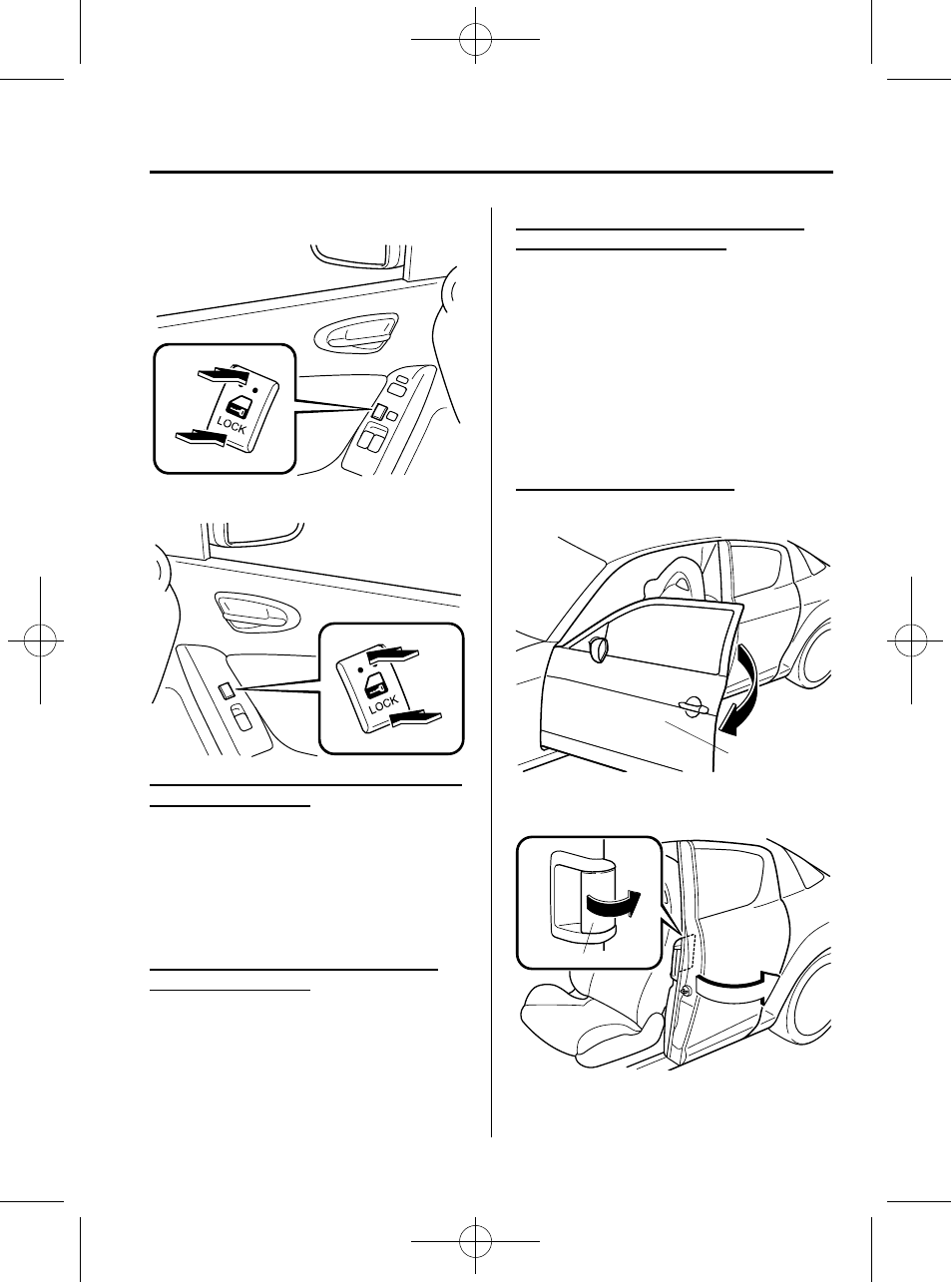 LOCK

LOCK