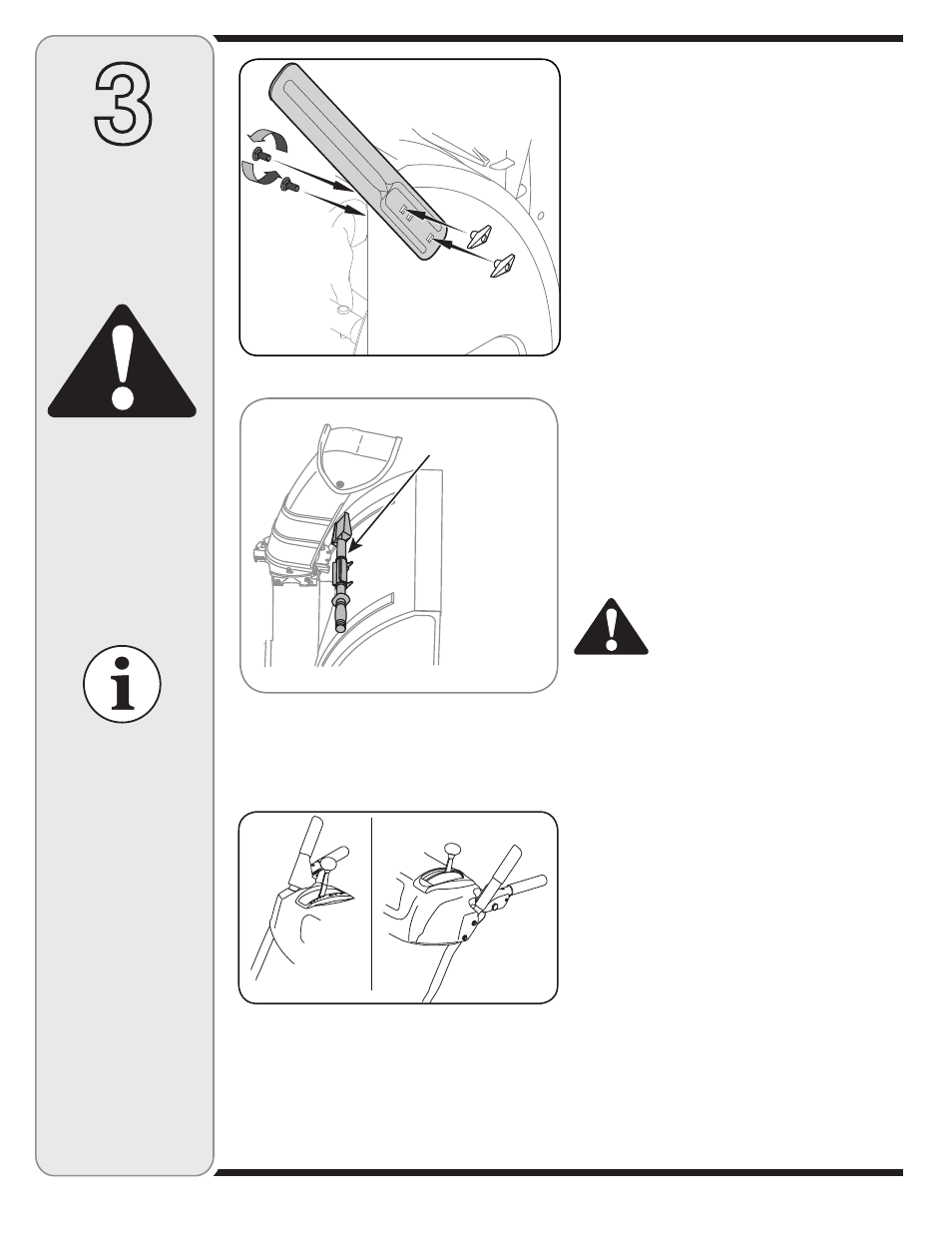 3