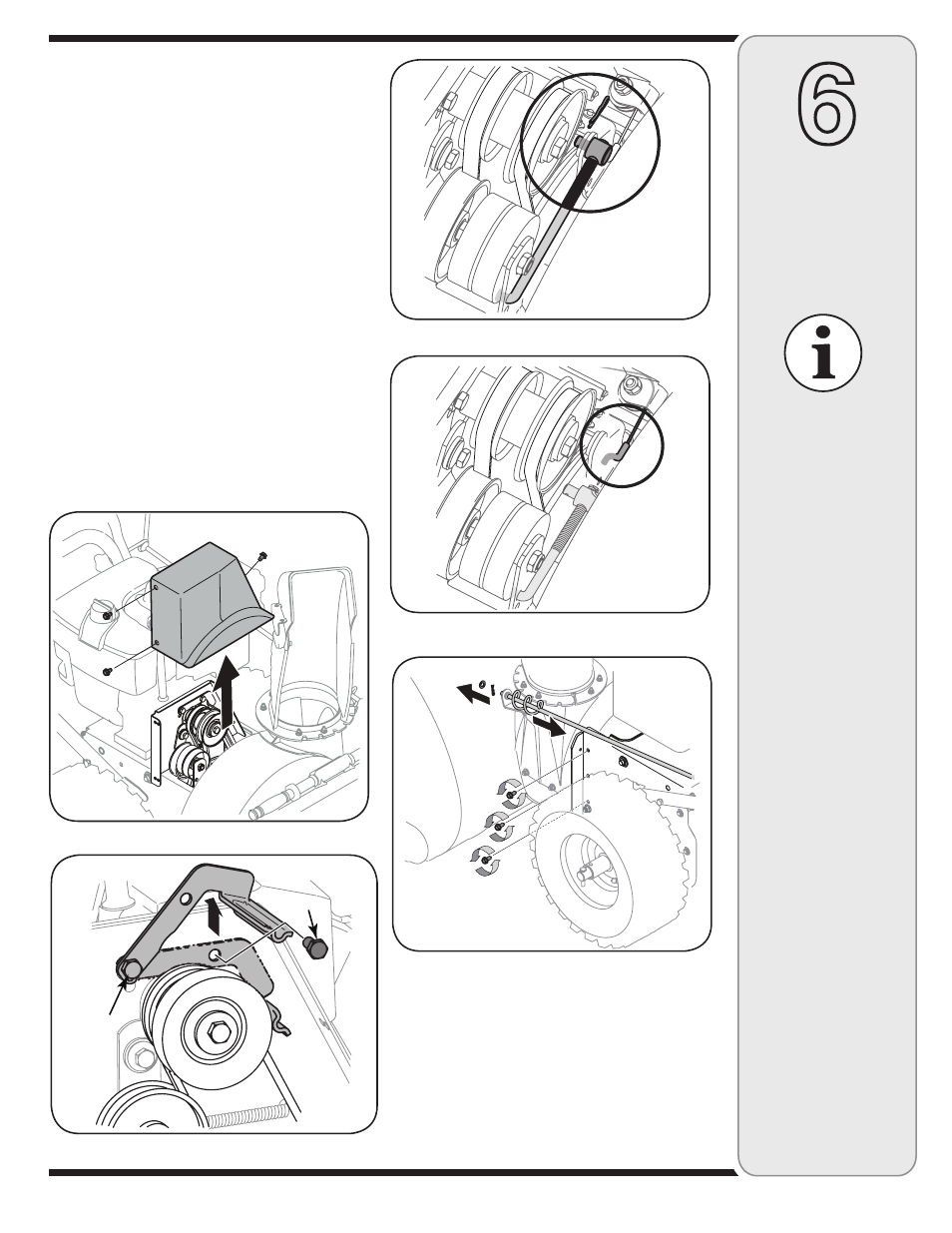 6