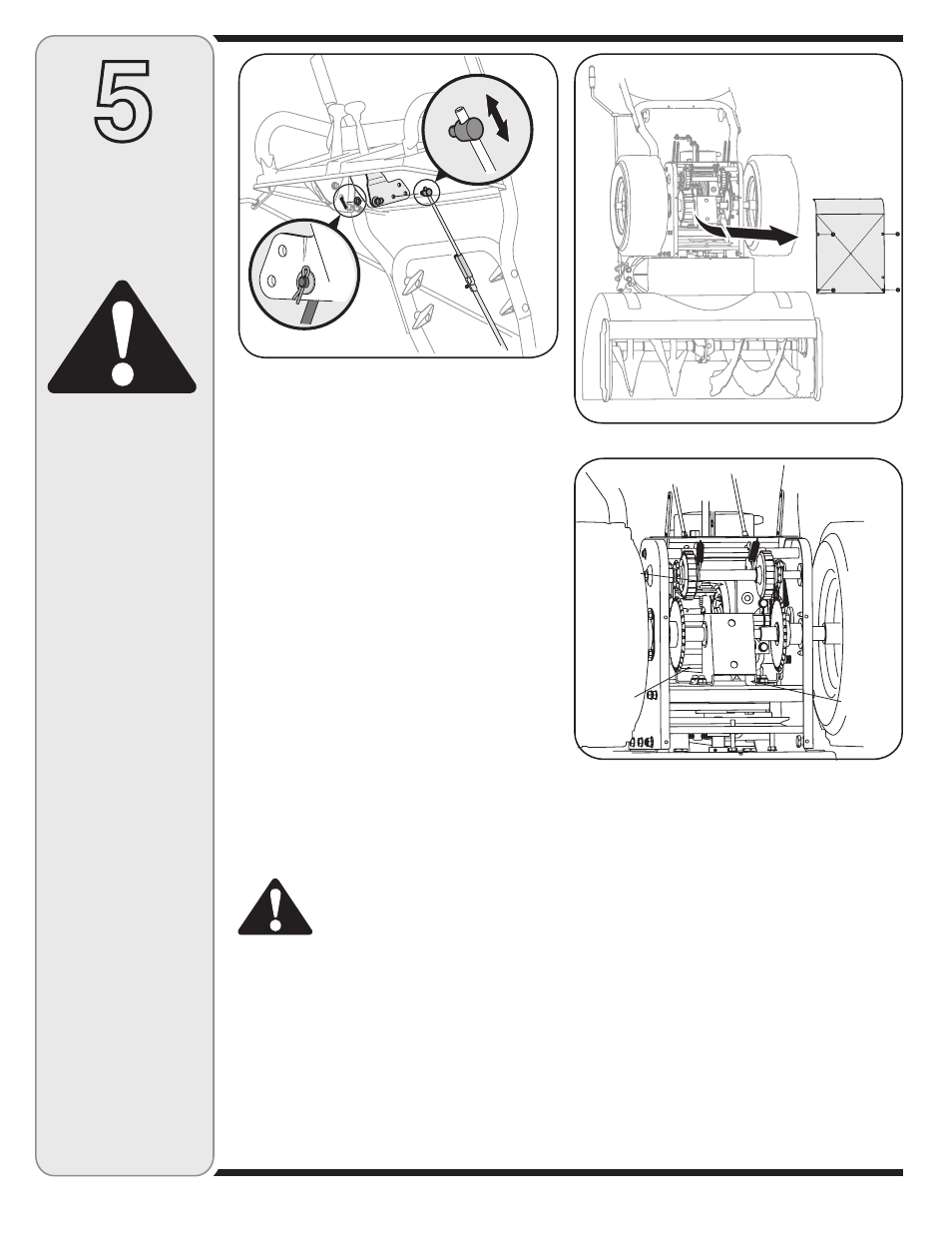 5