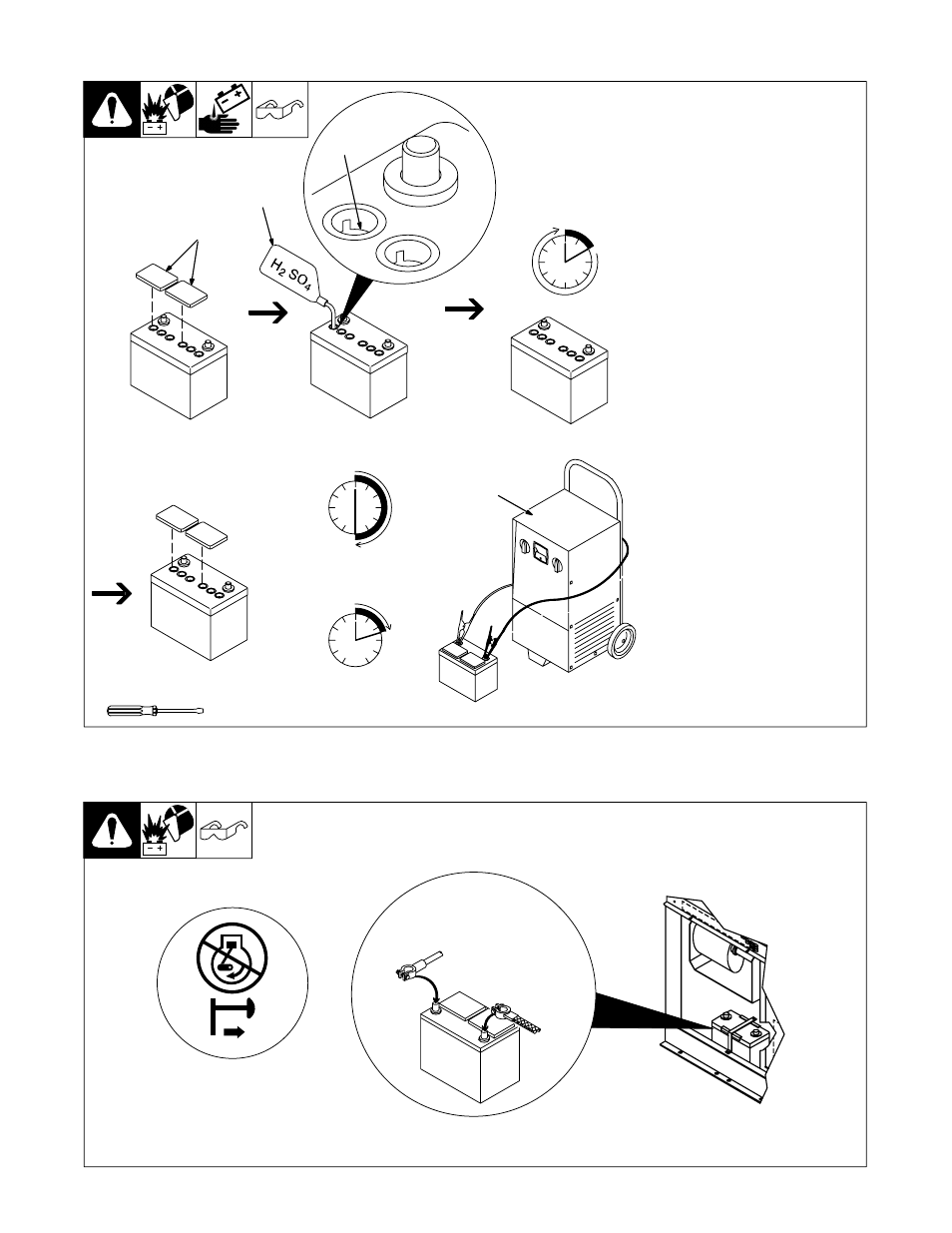 $H_2SO_4$